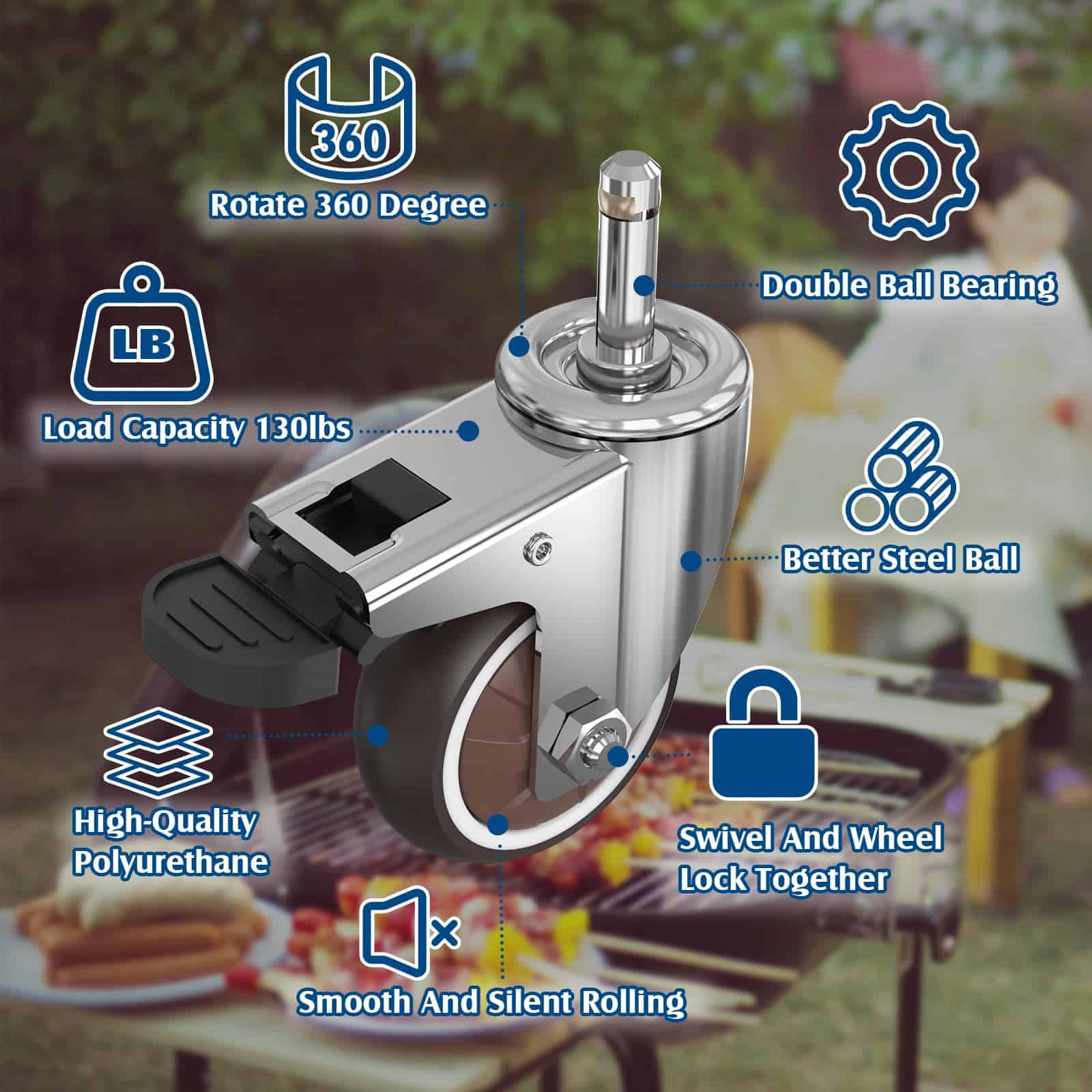 360

Rotate 360 Degree

Double Ball Bearing

LB

Load Capacity 130lbs

Better Steel Ball

High-Quality Polyurethane

Swivel And Wheel Lock Together

Smooth And Silent Rolling