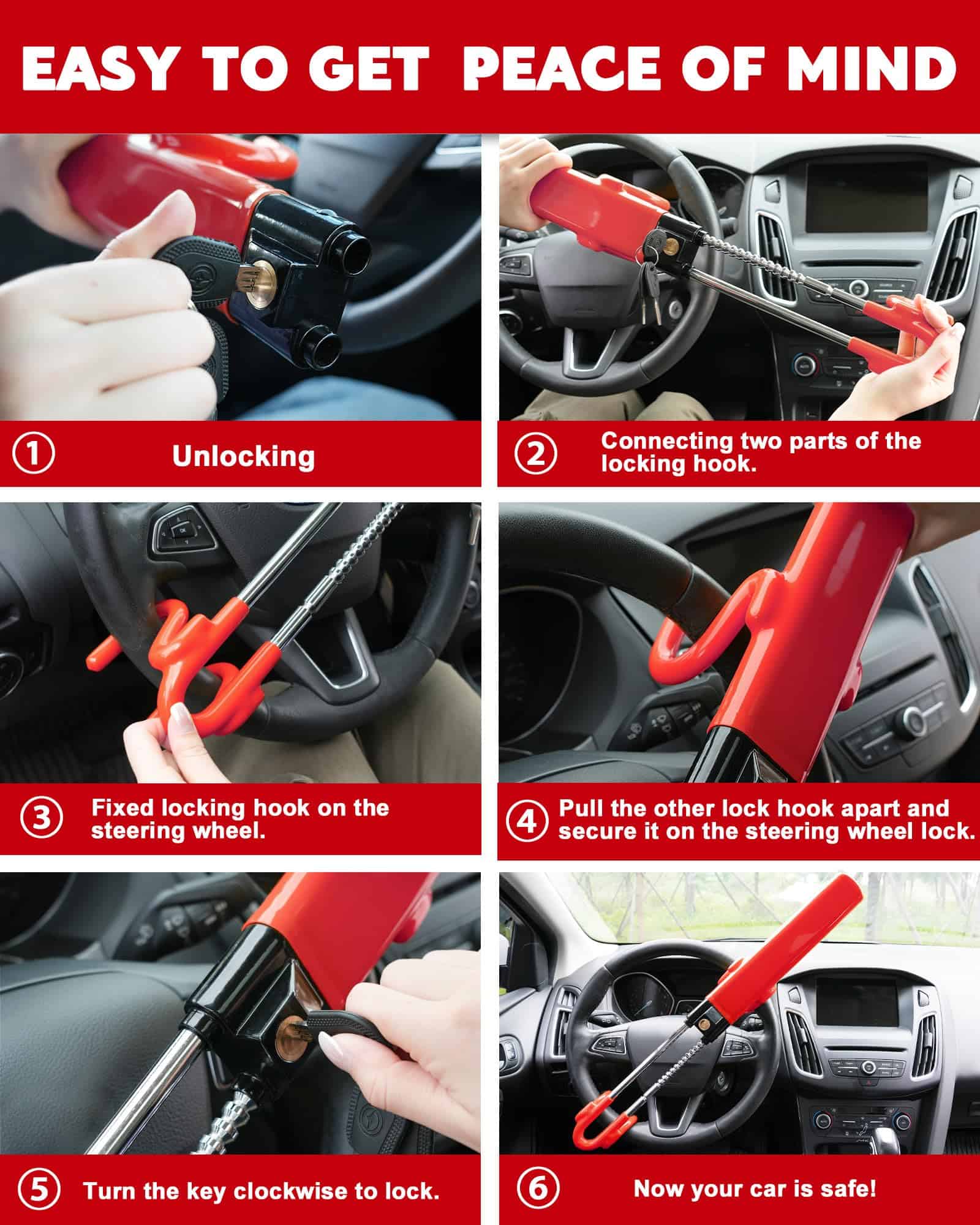 EASY TO GET PEACE OF MIND

① Unlocking

② Connecting two parts of the locking hook.

③ Fixed locking hook on the steering wheel.

④ Pull the other lock hook apart and secure it on the steering wheel lock.

⑤ Turn the key clockwise to lock.

⑥ Now your car is safe!