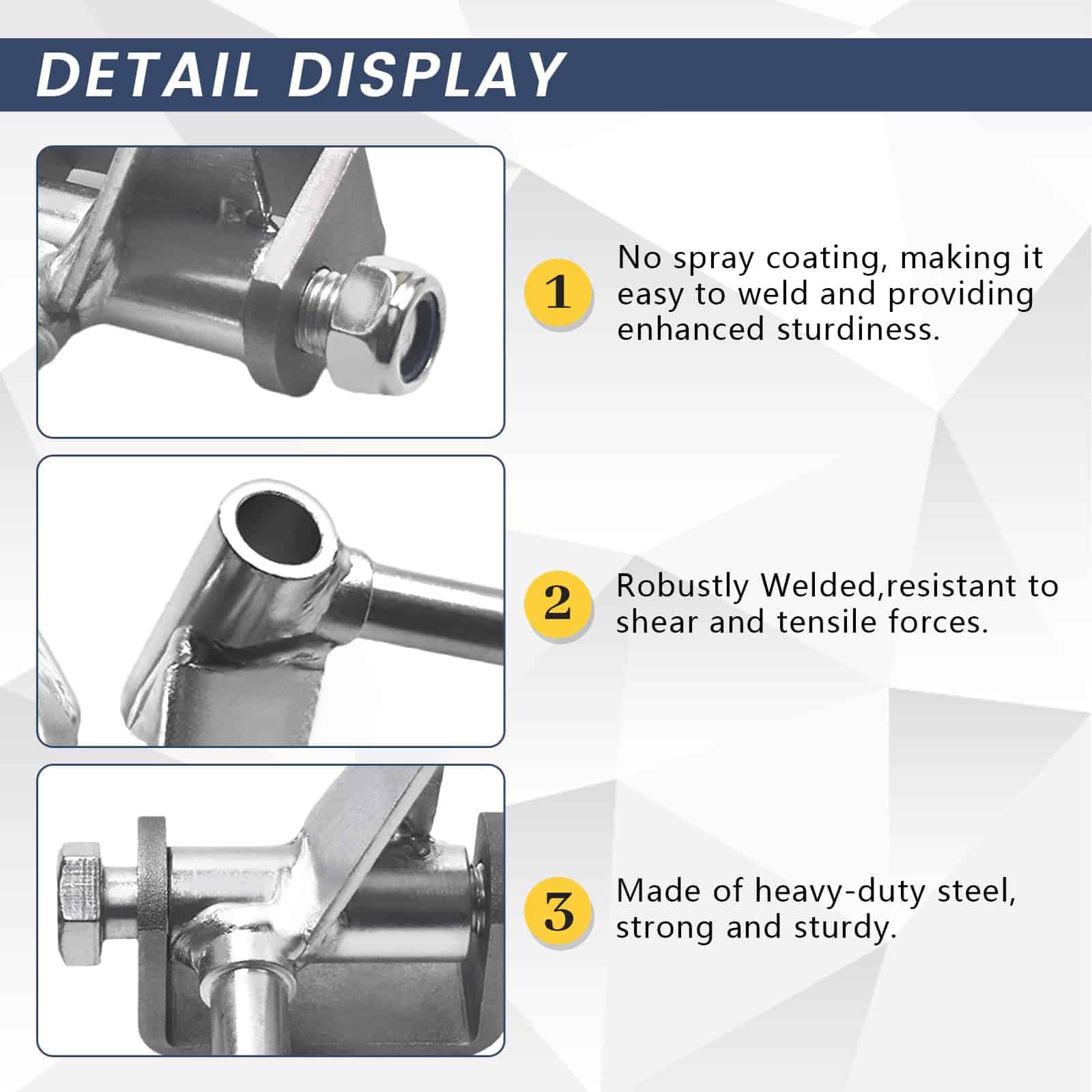 DETAIL DISPLAY

1 No spray coating, making it easy to weld and providing enhanced sturdiness.

2 Robustly Welded,resistant to shear and tensile forces.

3 Made of heavy-duty steel, strong and sturdy.