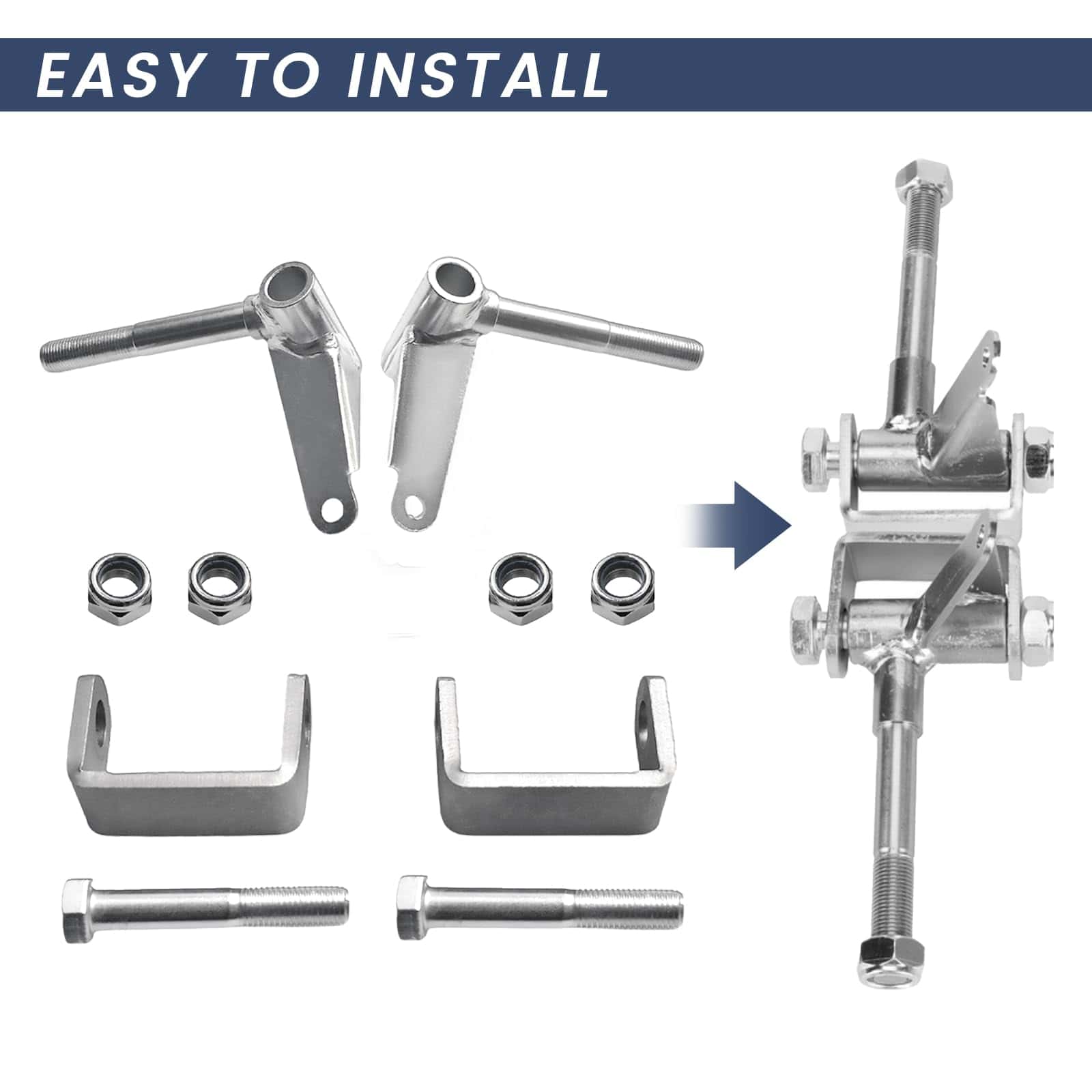 EASY TO INSTALL