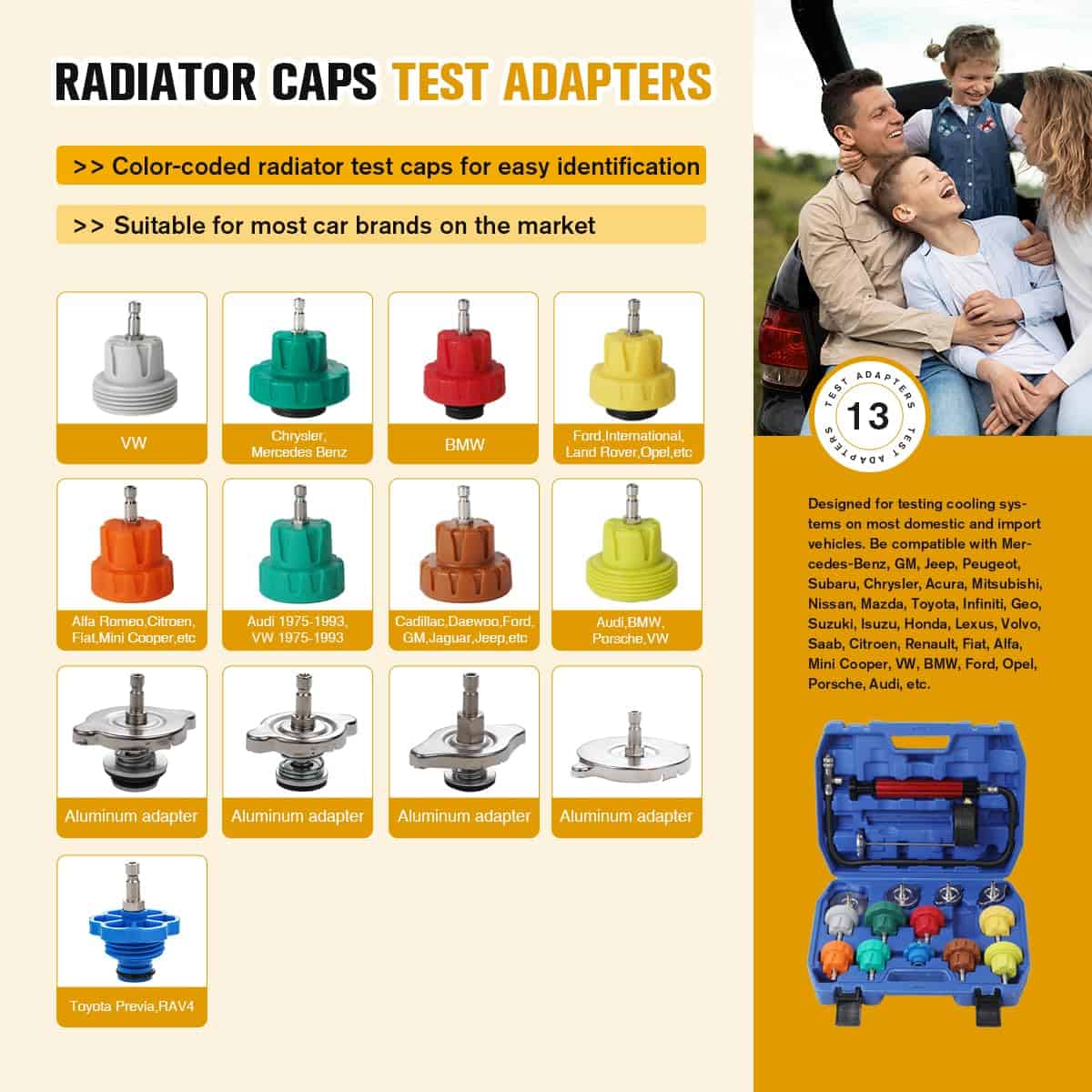 RADIATOR CAPS TEST ADAPTERS

>> Color-coded radiator test caps for easy identification

>> Suitable for most car brands on the market

VW

Chrysler, Mercedes Benz

BMW

Ford,International, Land Rover,Opel,etc

Alfa Romeo,Citroen, Fiat,Mini Cooper,etc

Audi 1975-1993, VW 1975-1993

Cadillac,Daewoo,Ford, GM,Jaguar,Jeep,etc

Audi,BMW, Porsche,VW

Aluminum adapter

Aluminum adapter

Aluminum adapter

Aluminum adapter

Toyota Previa,RAV4

TEST ADAPTERS 13 TEST ADAPTERS

Designed for testing cooling systems on most domestic and import vehicles. Be compatible with Mercedes-Benz, GM, Jeep, Peugeot, Subaru, Chrysler, Acura, Mitsubishi, Nissan, Mazda, Toyota, Infiniti, Geo, Suzuki, Isuzu, Honda, Lexus, Volvo, Saab, Citroen, Renault, Fiat, Alfa, Mini Cooper, VW, BMW, Ford, Opel, Porsche, Audi, etc.