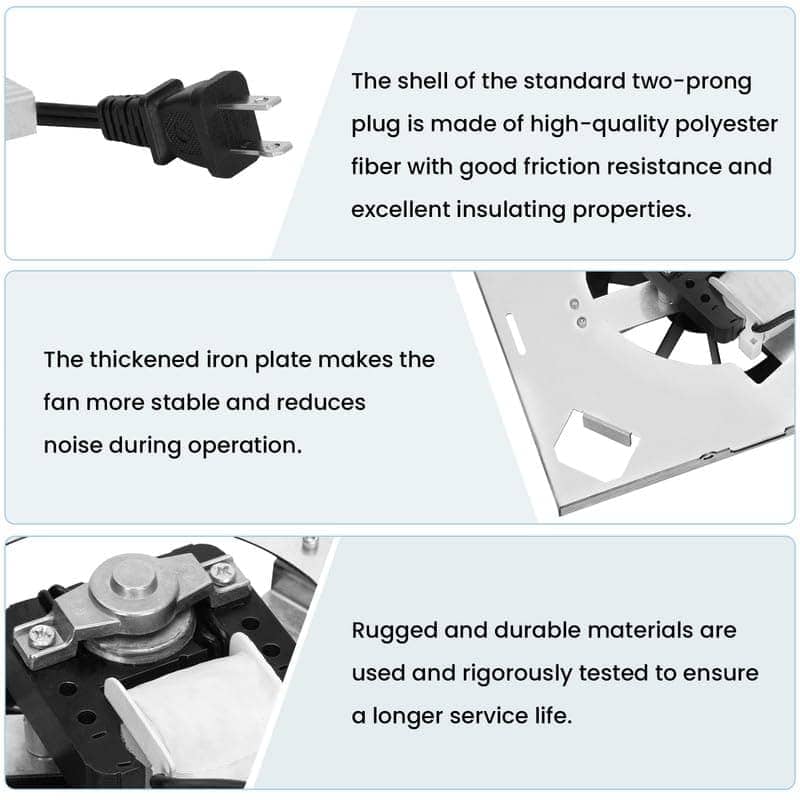 The shell of the standard two-prong plug is made of high-quality polyester fiber with good friction resistance and excellent insulating properties.

The thickened iron plate makes the fan more stable and reduces noise during operation.

Rugged and durable materials are used and rigorously tested to ensure a longer service life.