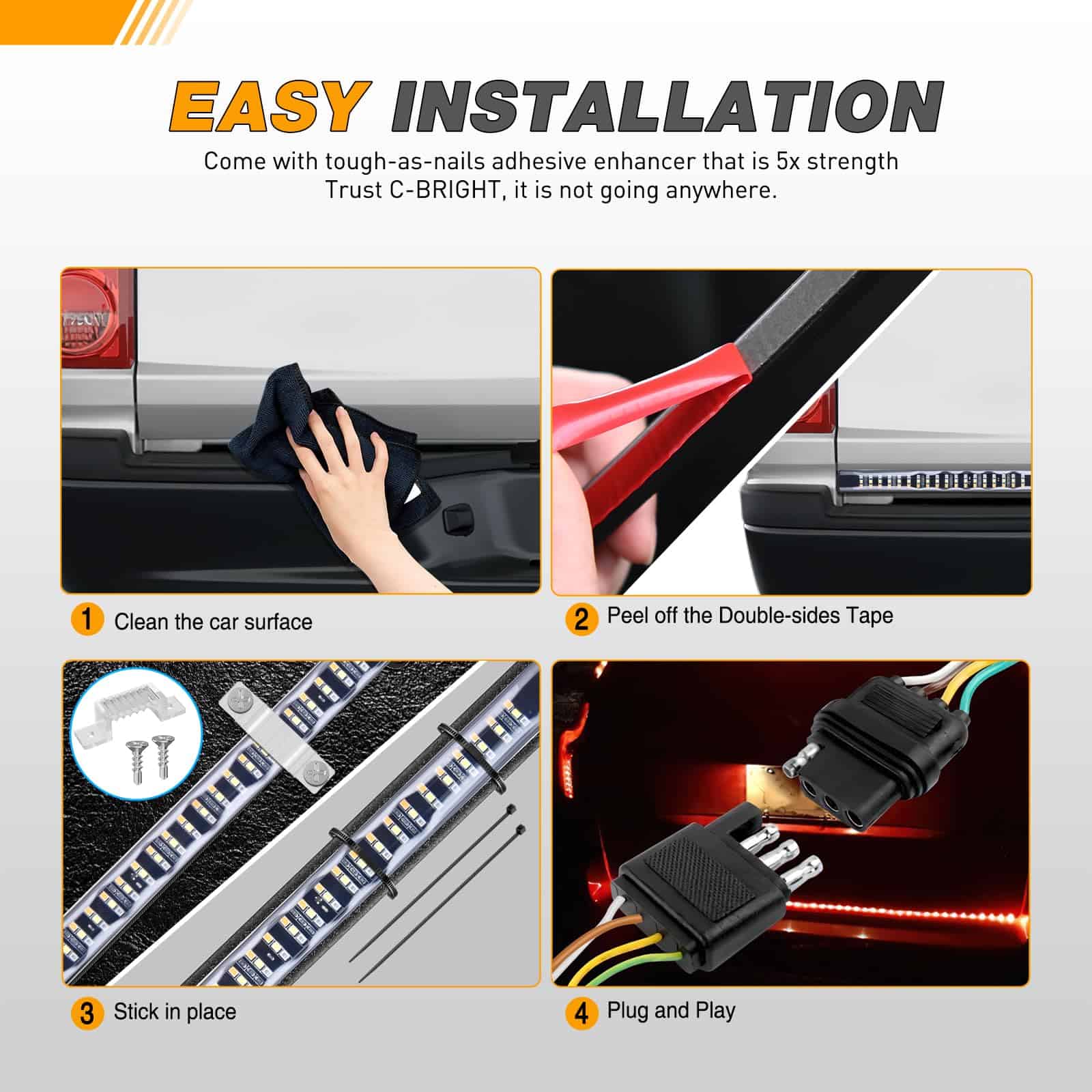 EASY INSTALLATION

Come with tough-as-nails adhesive enhancer that is 5x strength Trust C-BRIGHT, it is not going anywhere.

1 Clean the car surface

2 Peel off the Double-sides Tape

3 Stick in place

4 Plug and Play