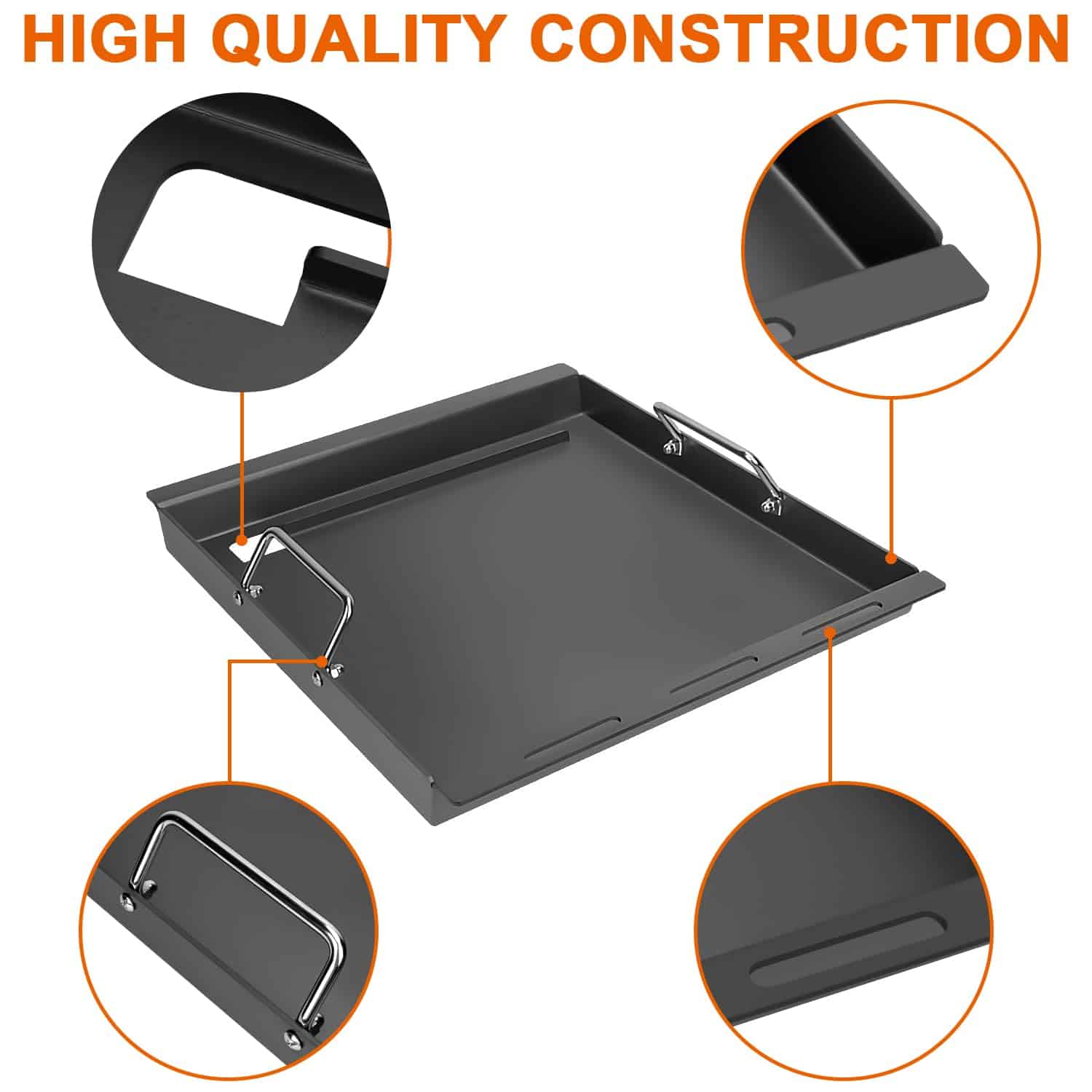 HIGH QUALITY CONSTRUCTION