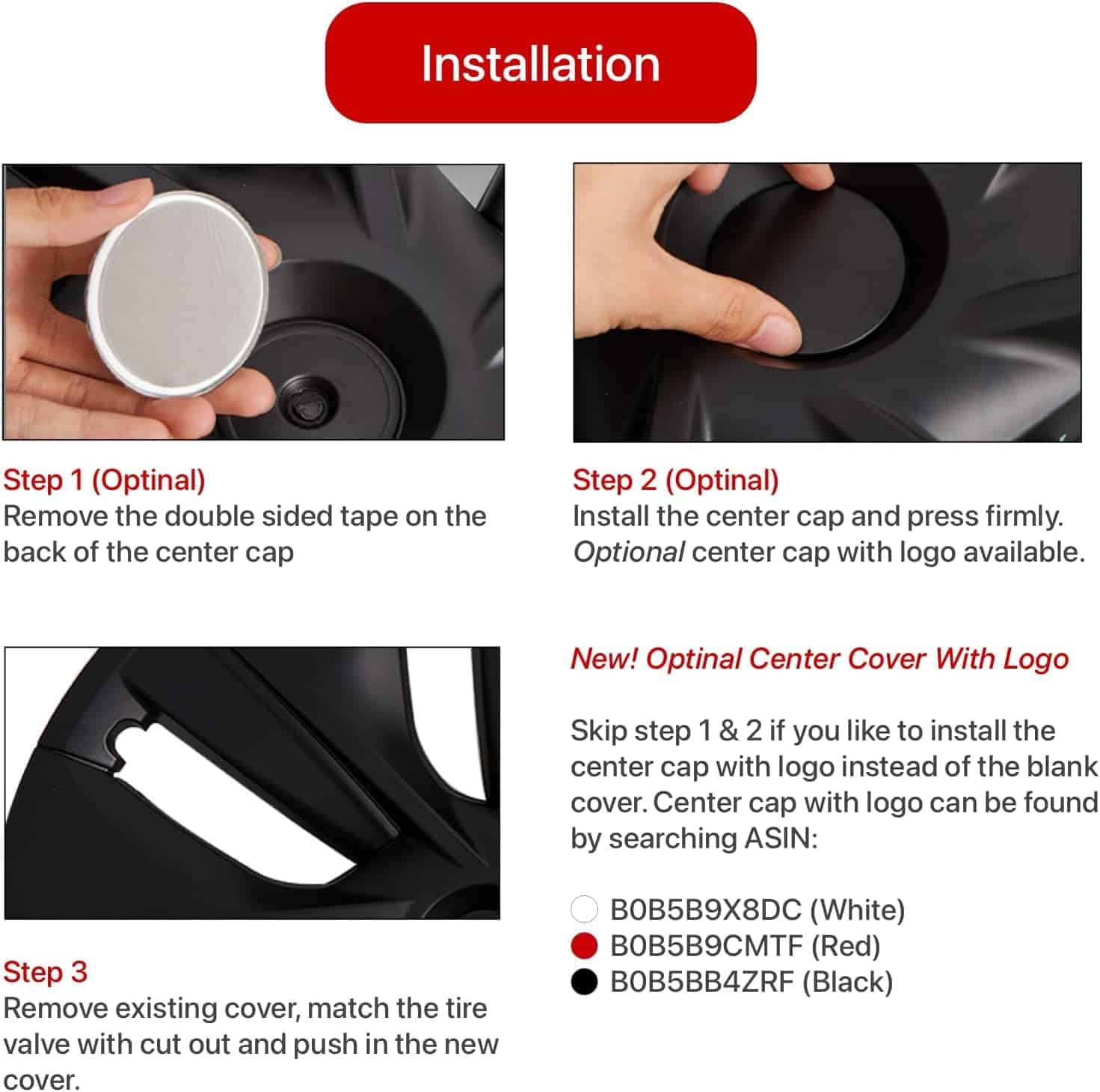 Installation

Step 1 (Optinal)
Remove the double sided tape on the back of the center cap

Step 2 (Optinal)
Install the center cap and press firmly. Optional center cap with logo available.

Step 3
Remove existing cover, match the tire valve with cut out and push in the new cover.

New! Optinal Center Cover With Logo

Skip step 1 & 2 if you like to install the center cap with logo instead of the blank cover. Center cap with logo can be found by searching ASIN:

B0B5B9X8DC (White)
B0B5B9CMTF (Red)
B0B5BB4ZRF (Black)