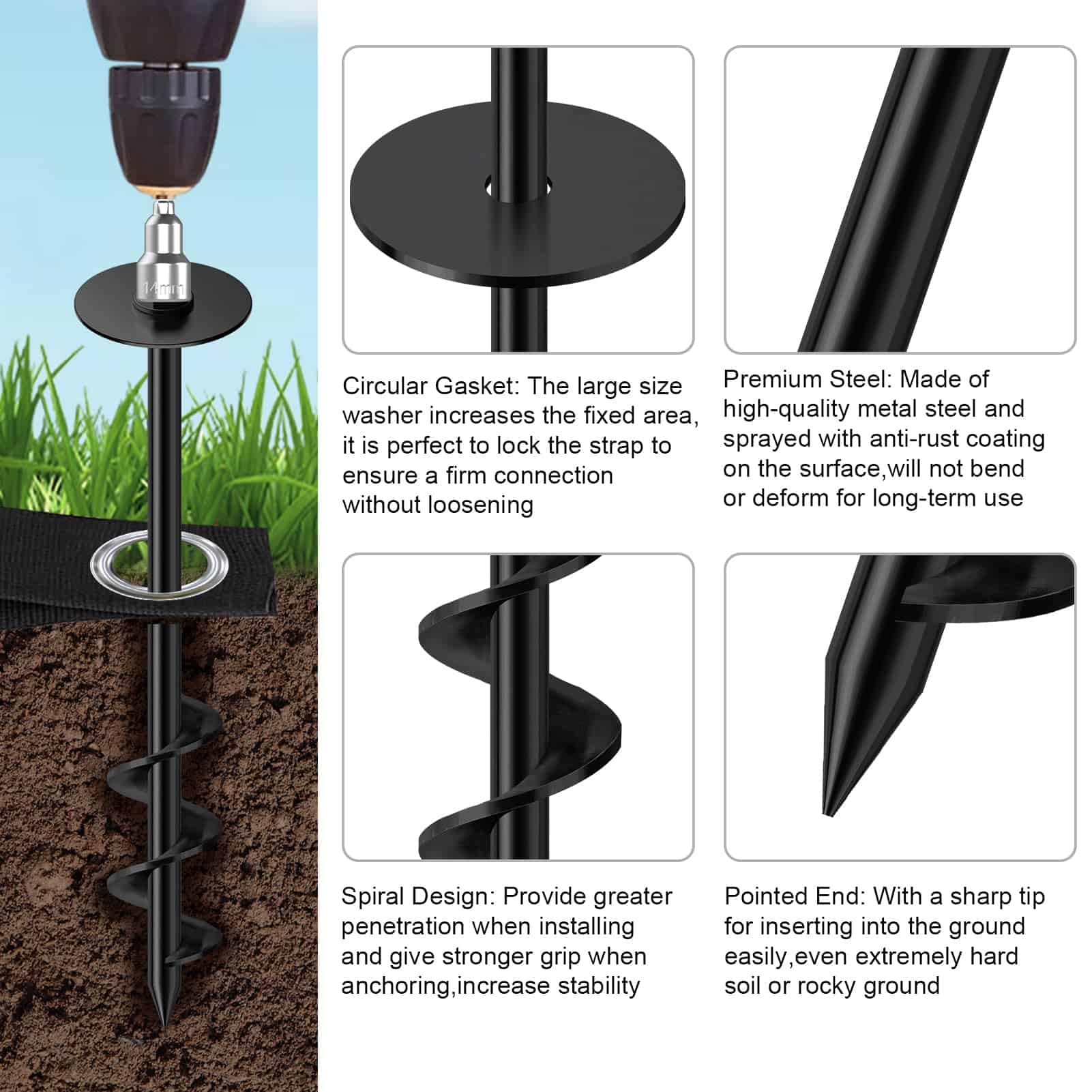 14mm

Circular Gasket: The large size washer increases the fixed area, it is perfect to lock the strap to ensure a firm connection without loosening

Premium Steel: Made of high-quality metal steel and sprayed with anti-rust coating on the surface,will not bend or deform for long-term use

Spiral Design: Provide greater penetration when installing and give stronger grip when anchoring,increase stability

Pointed End: With a sharp tip for inserting into the ground easily,even extremely hard soil or rocky ground