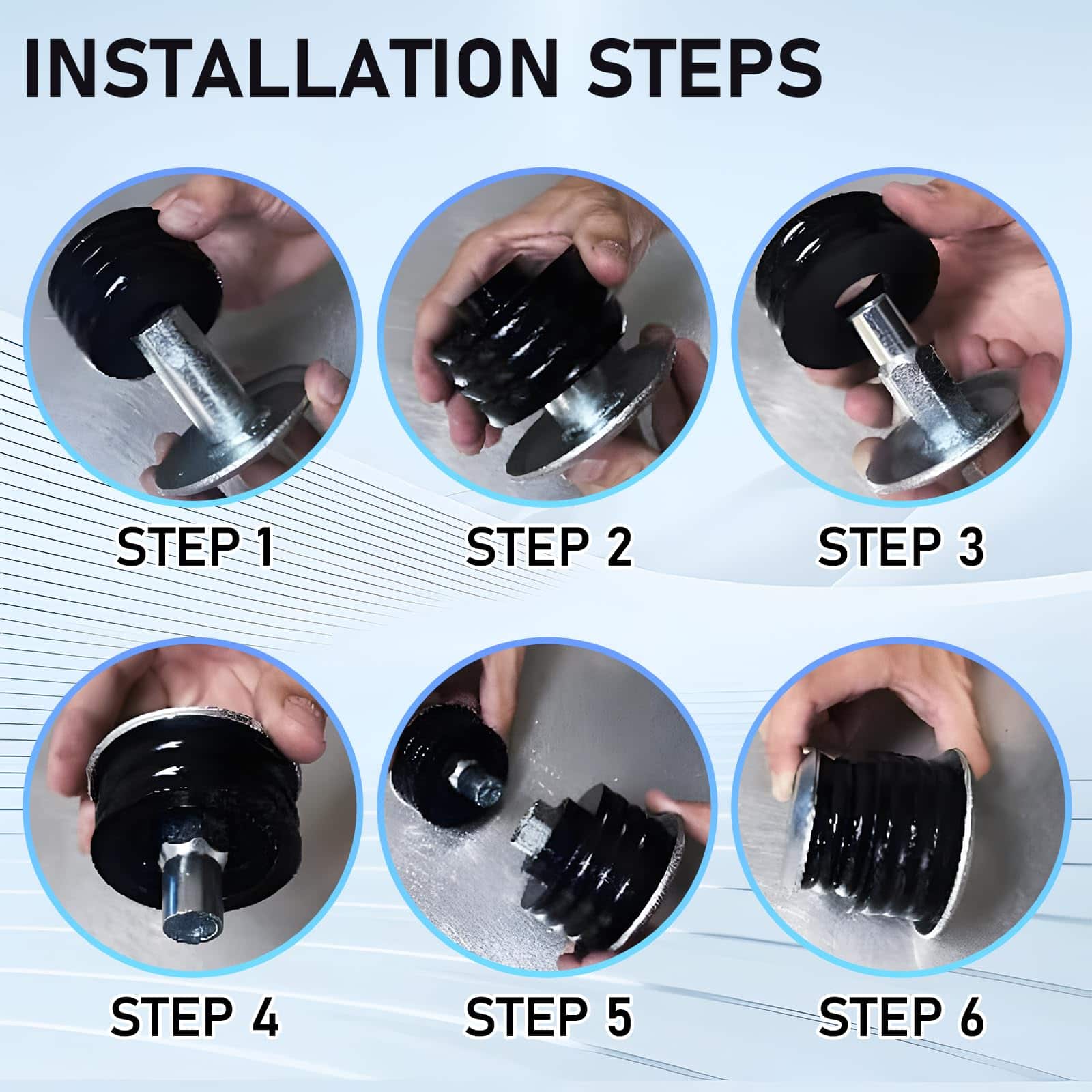 INSTALLATION STEPS

STEP 1

STEP 2

STEP 3

STEP 4

STEP 5

STEP 6