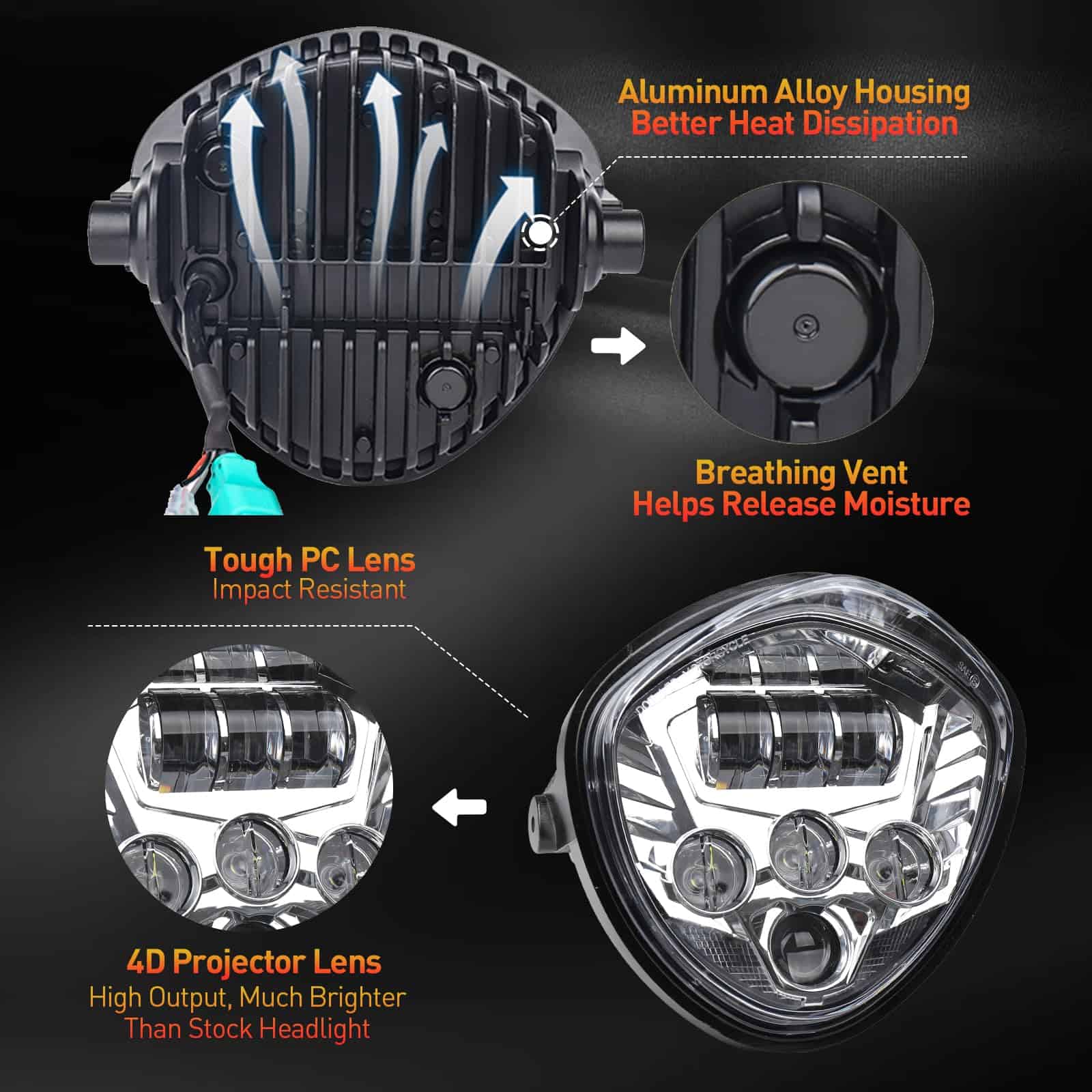 Aluminum Alloy Housing
Better Heat Dissipation

Breathing Vent
Helps Release Moisture

Tough PC Lens
Impact Resistant

4D Projector Lens
High Output, Much Brighter Than Stock Headlight