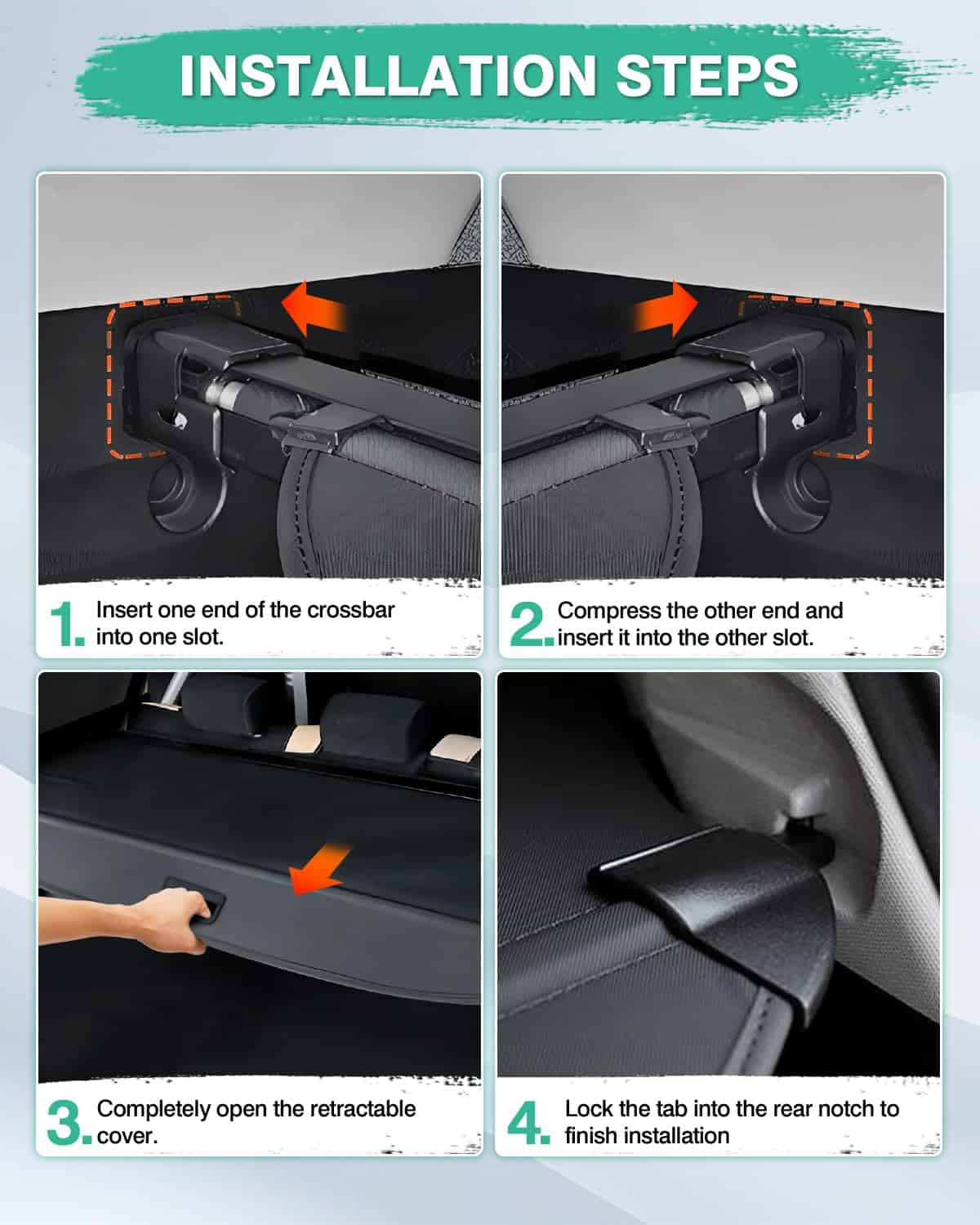 INSTALLATION STEPS

1. Insert one end of the crossbar into one slot.

2. Compress the other end and insert it into the other slot.

3. Completely open the retractable cover.

4. Lock the tab into the rear notch to finish installation