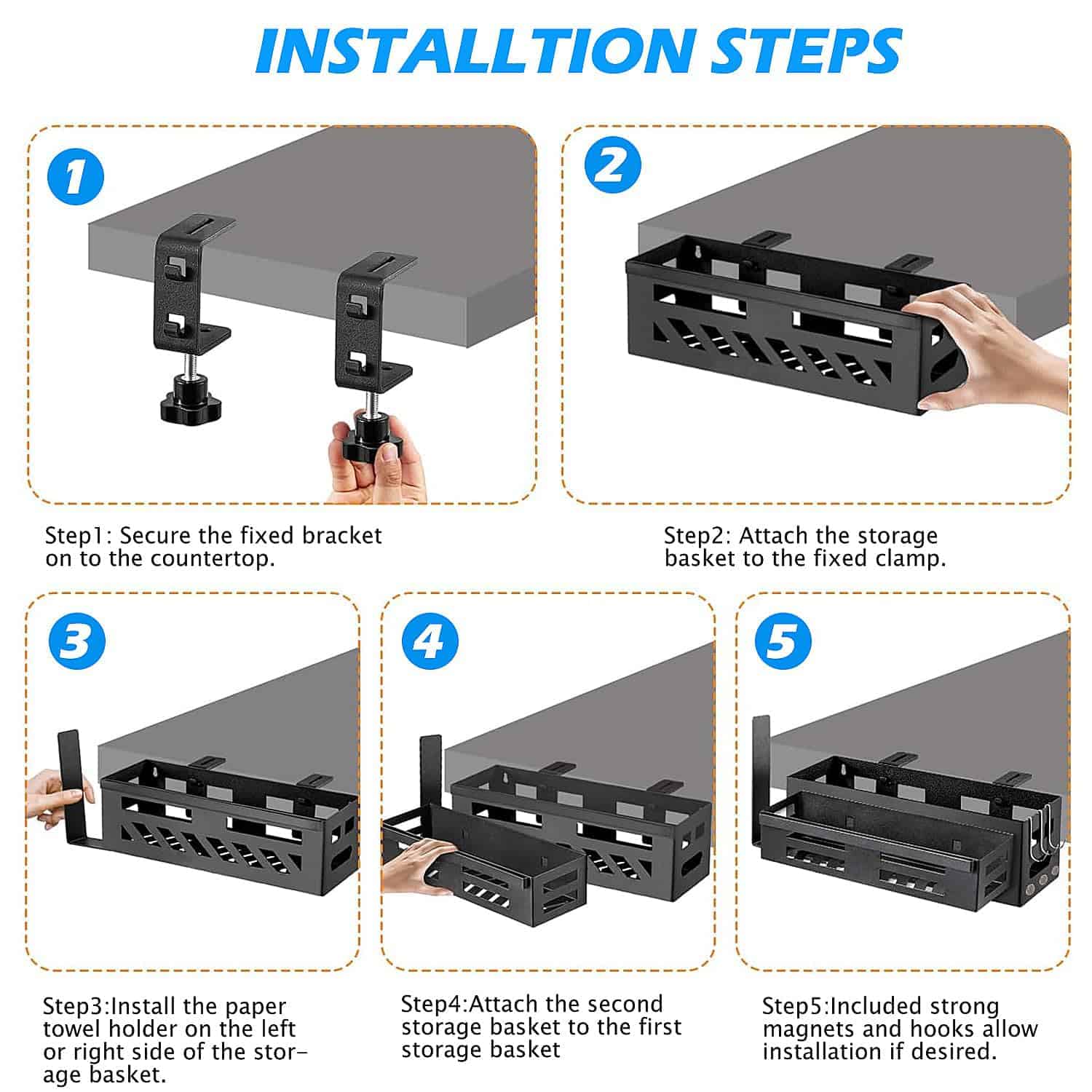 INSTALLTION STEPS

1

2

Step1: Secure the fixed bracket on to the countertop.

Step2: Attach the storage basket to the fixed clamp.

3

4

5

Step3:Install the paper towel holder on the left or right side of the storage basket.

Step4:Attach the second storage basket to the first storage basket

Step5:Included strong magnets and hooks allow installation if desired.