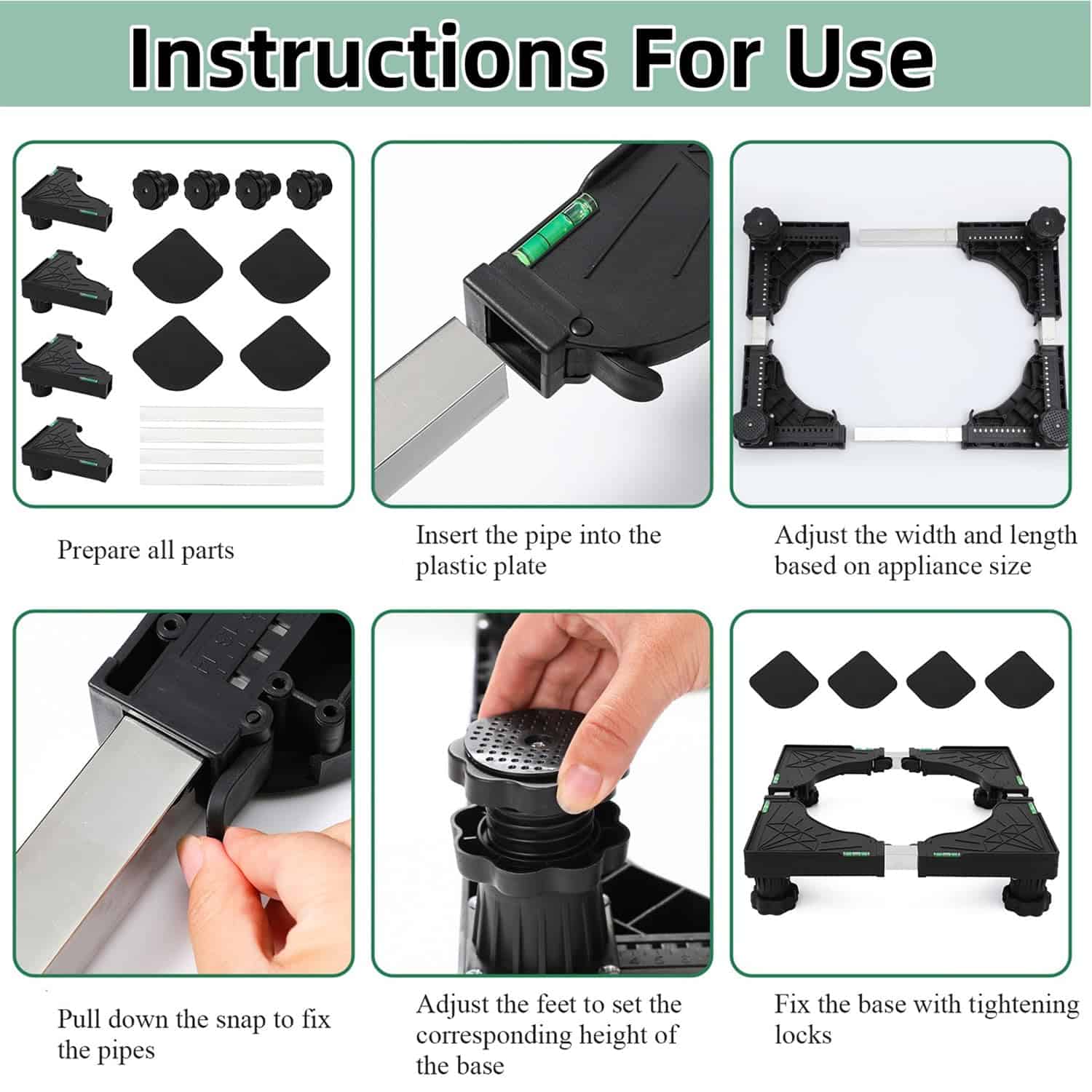 Instructions For Use

Prepare all parts

Insert the pipe into the plastic plate

Adjust the width and length based on appliance size

Pull down the snap to fix the pipes

Adjust the feet to set the corresponding height of the base

Fix the base with tightening locks