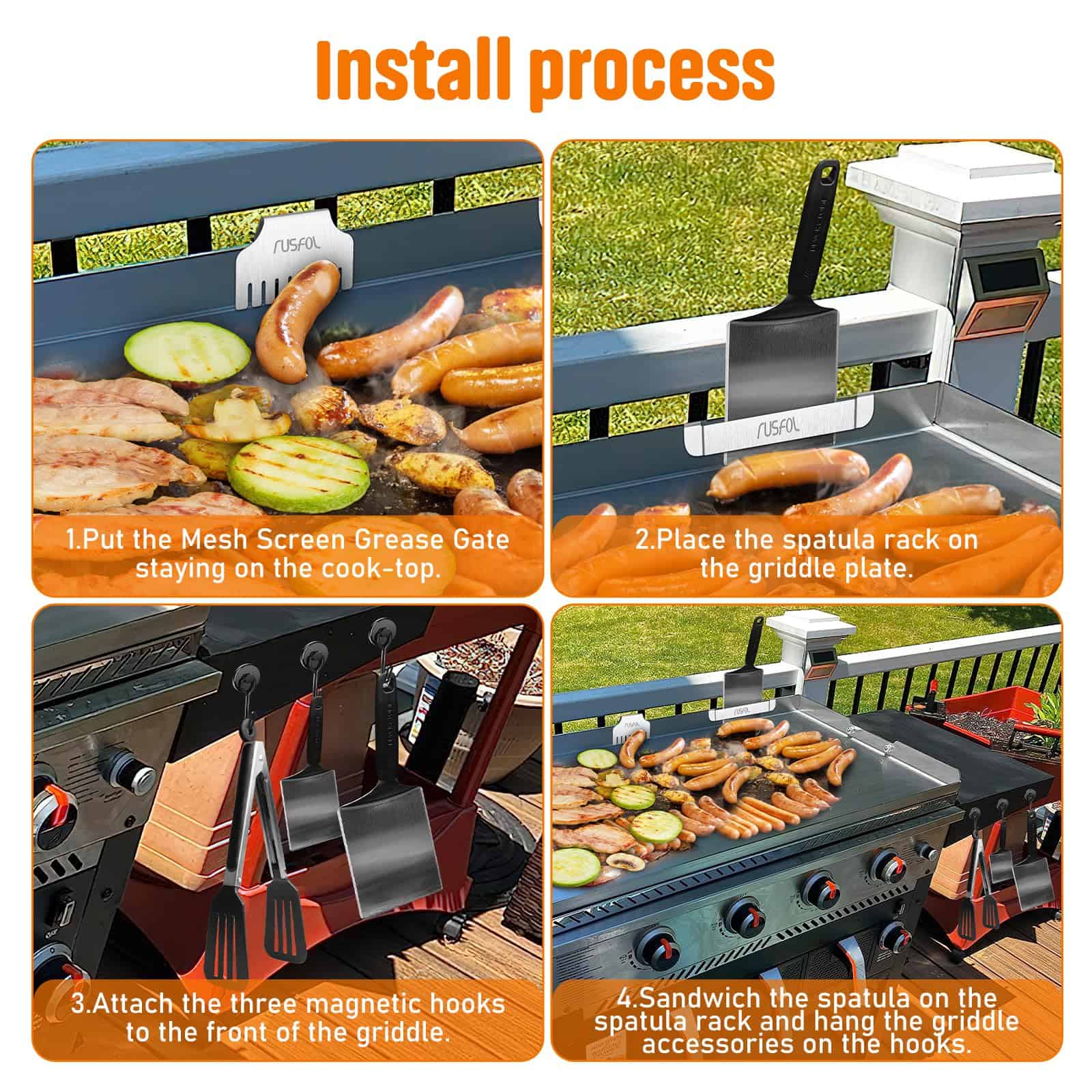 Install process

RUSFOL

1.Put the Mesh Screen Grease Gate staying on the cook-top.

RUSFOL

2.Place the spatula rack on the griddle plate.

3.Attach the three magnetic hooks to the front of the griddle.

RUSFOL

RUSFOL

4.Sandwich the spatula on the spatula rack and hang the griddle accessories on the hooks.