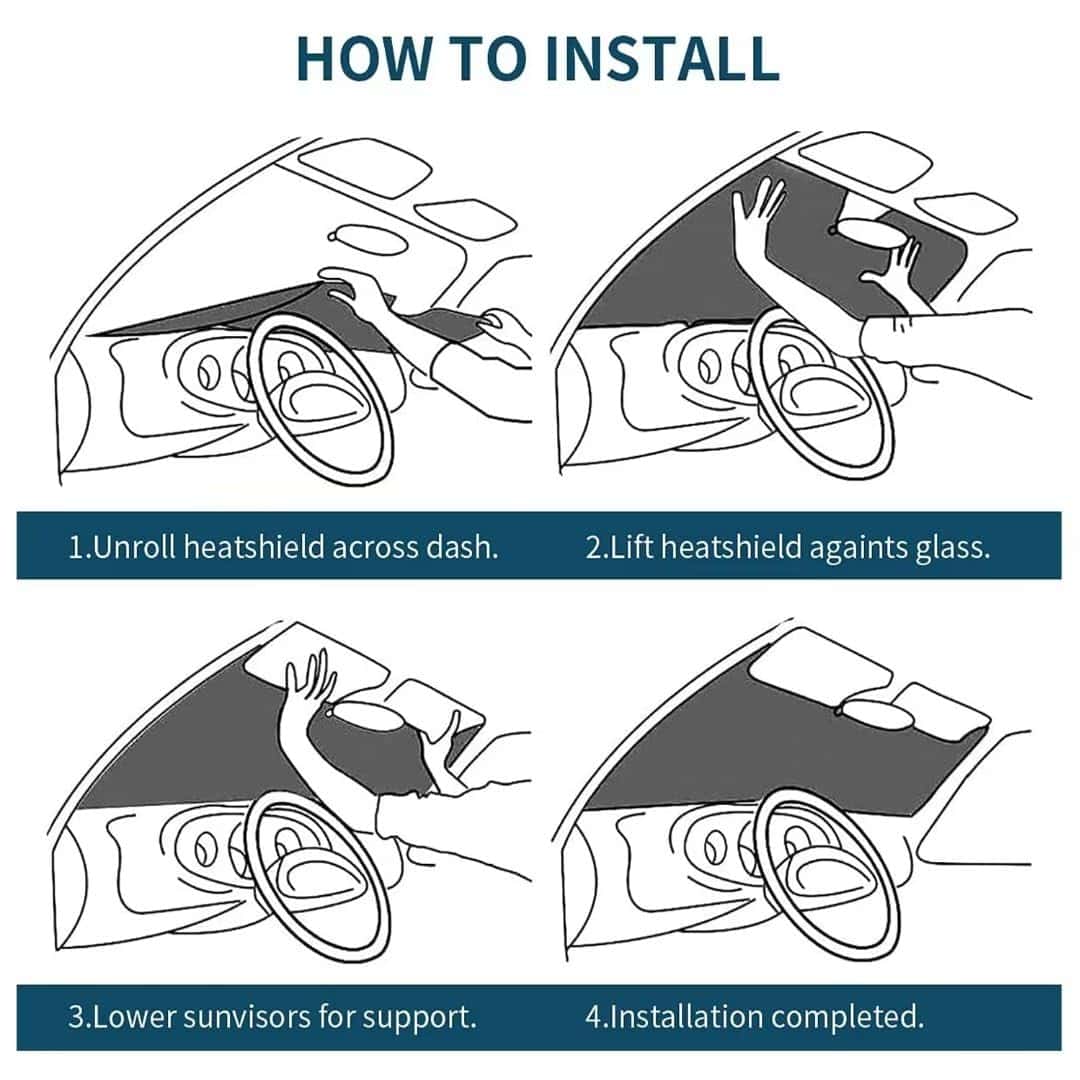 HOW TO INSTALL

1.Unroll heatshield across dash.

2.Lift heatshield againts glass.

3.Lower sunvisors for support.

4.Installation completed.