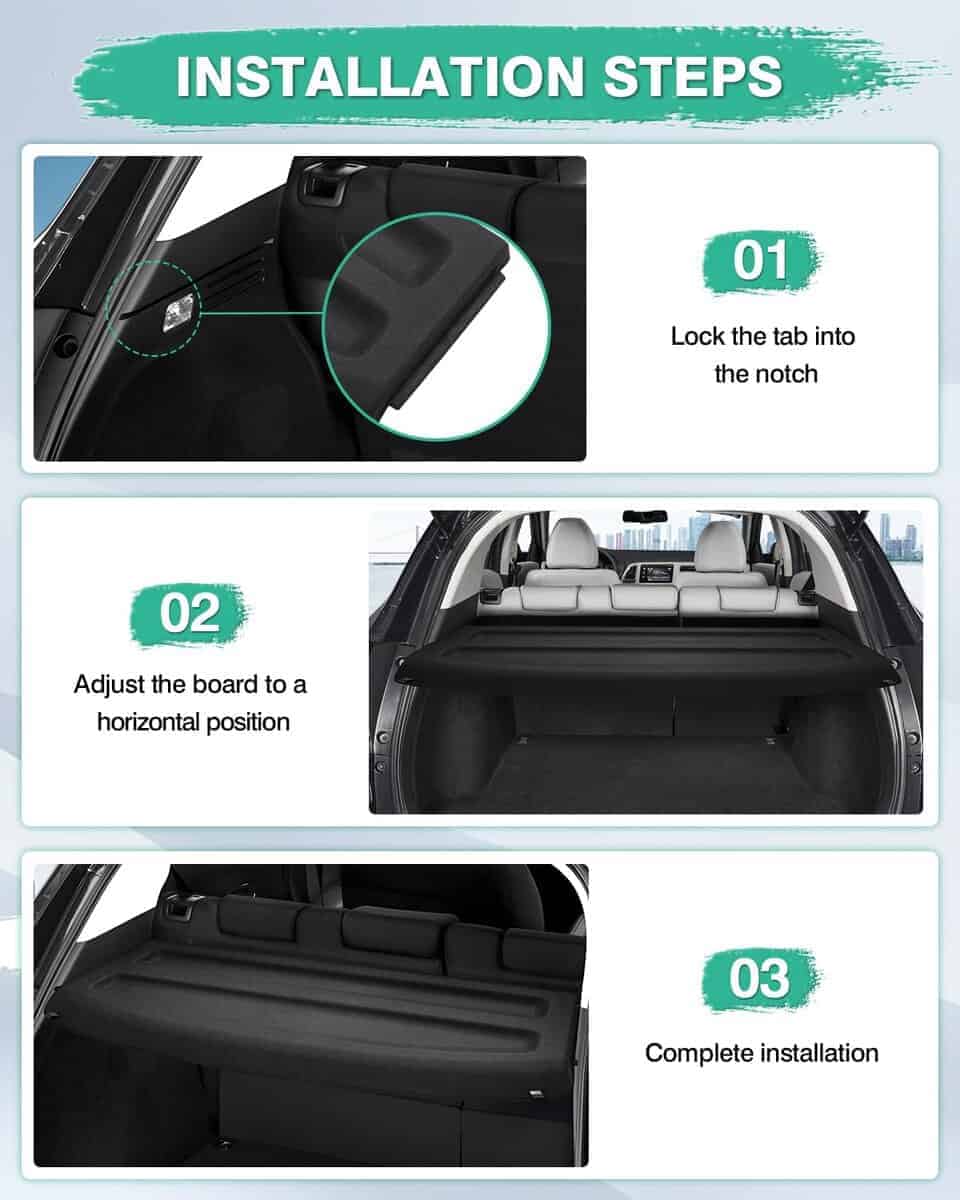 INSTALLATION STEPS

01

Lock the tab into the notch

02

Adjust the board to a horizontal position

03

Complete installation