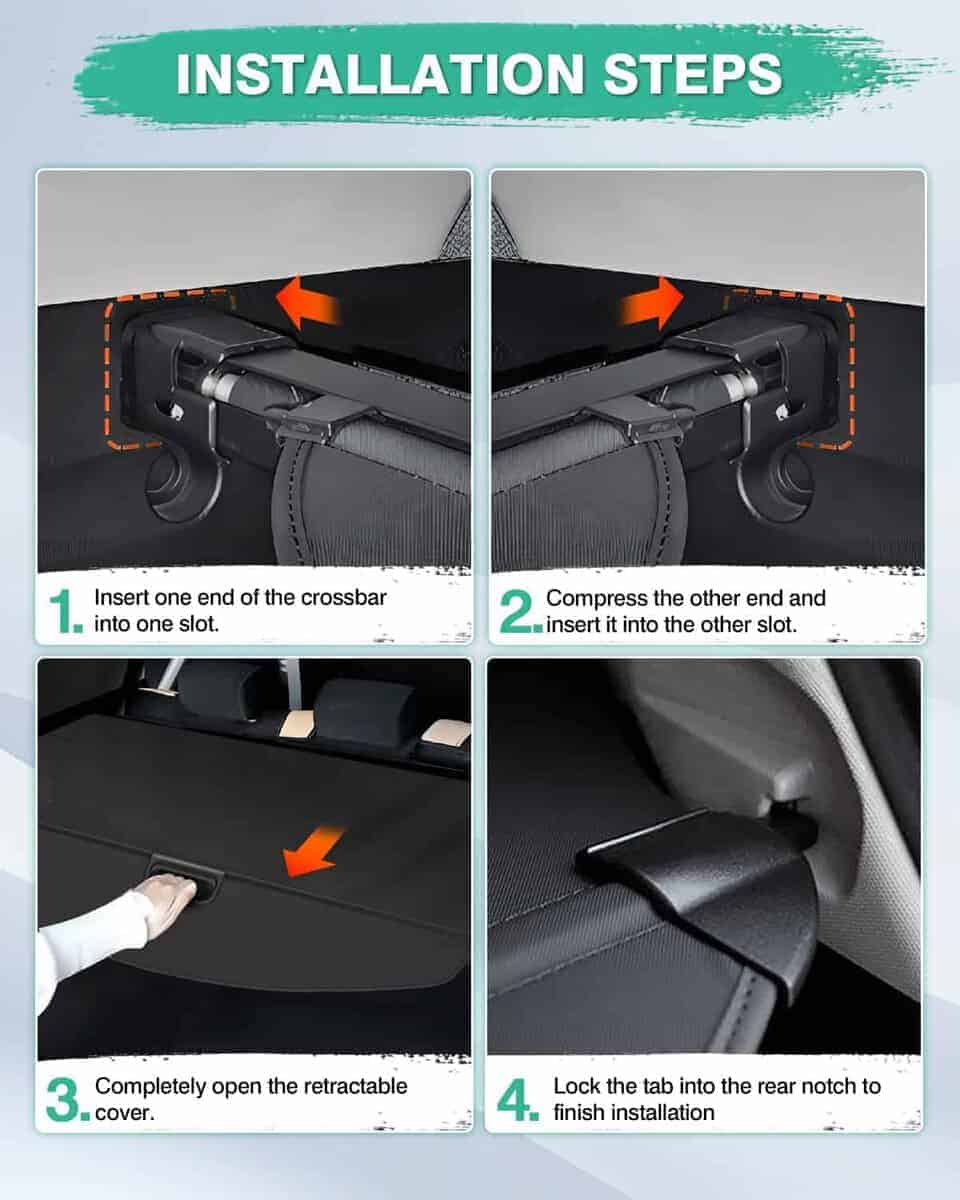 INSTALLATION STEPS

1. Insert one end of the crossbar into one slot.

2. Compress the other end and insert it into the other slot.

3. Completely open the retractable cover.

4. Lock the tab into the rear notch to finish installation