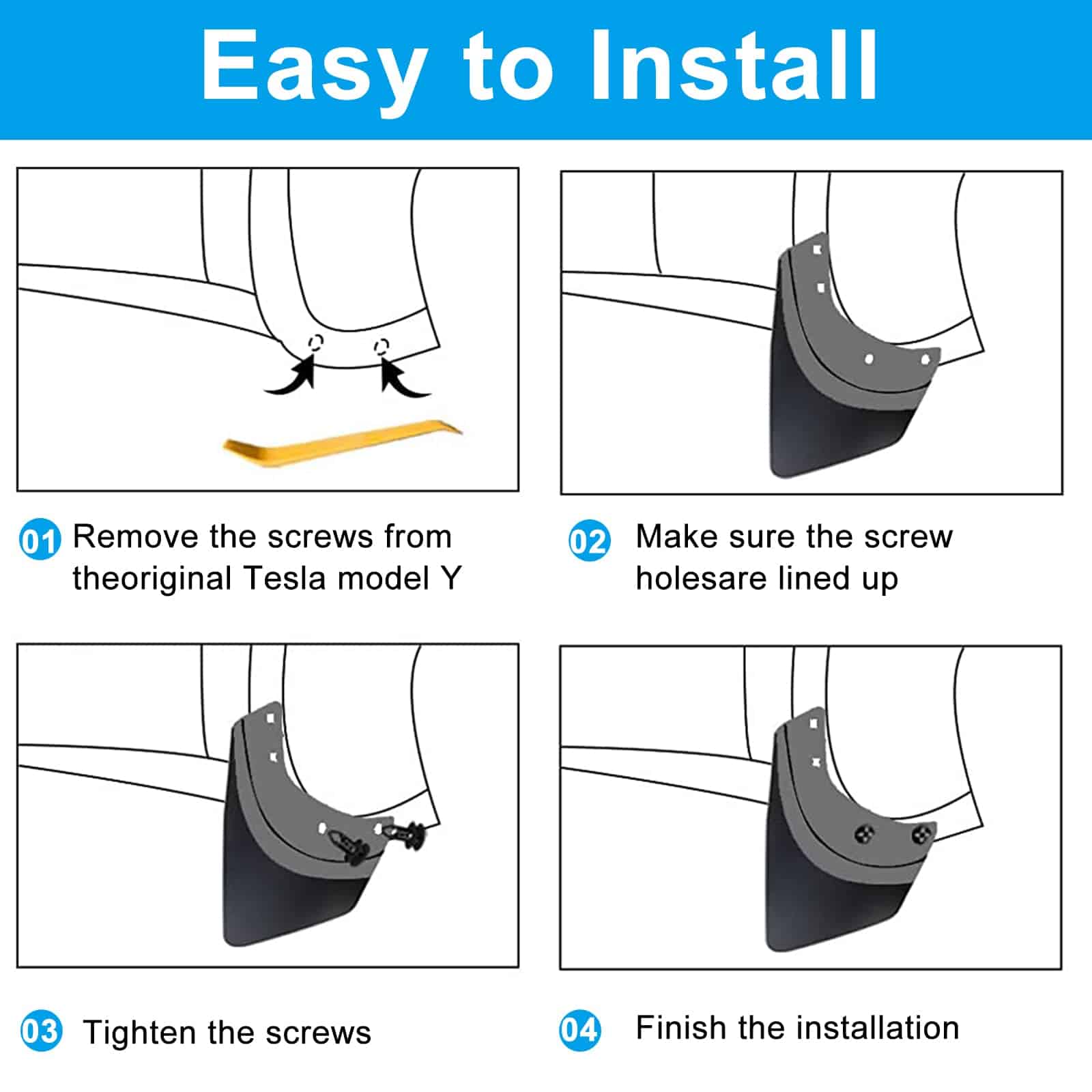 Easy to Install

01 Remove the screws from theoriginal Tesla model Y

02 Make sure the screw holesare lined up

03 Tighten the screws

04 Finish the installation