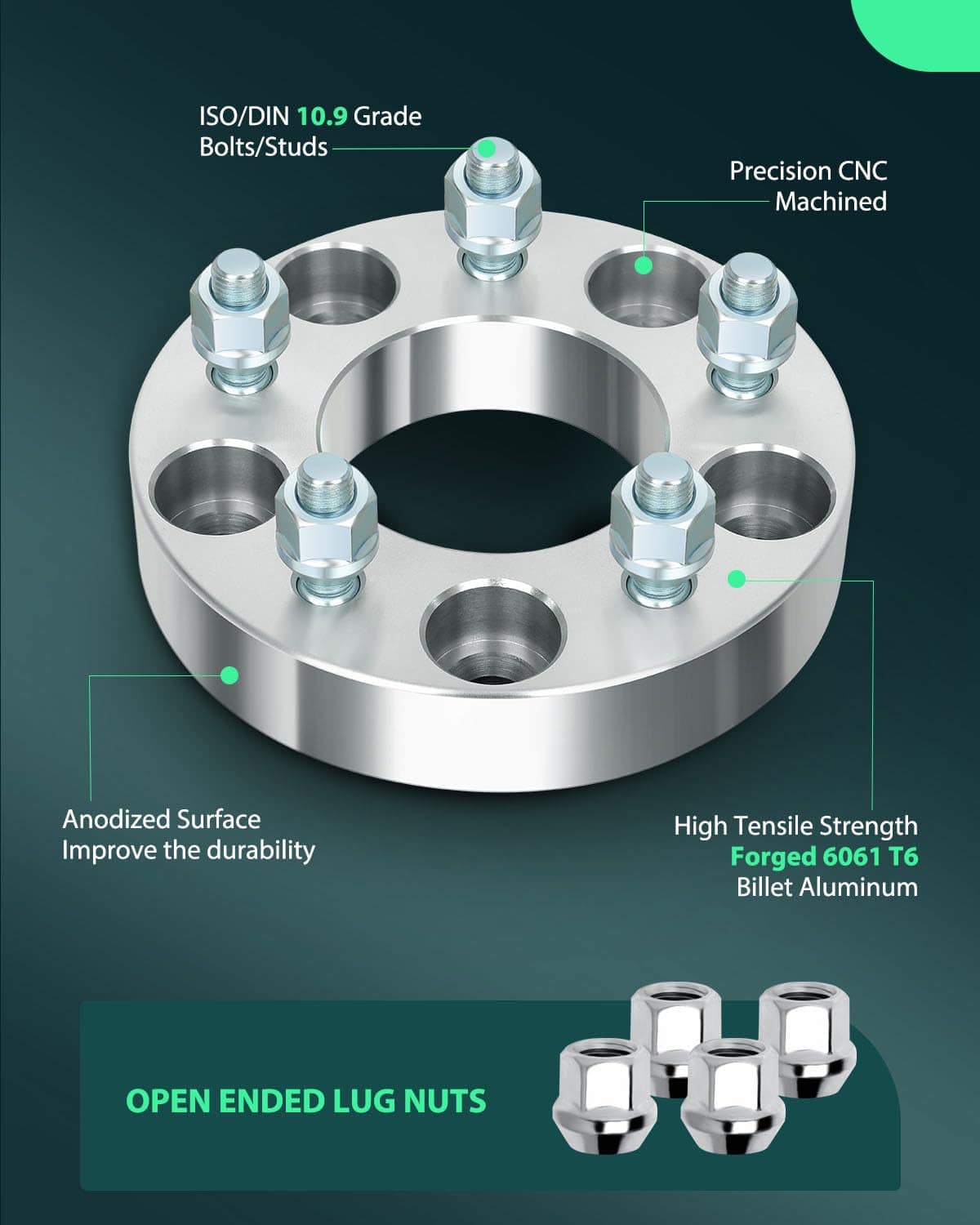 ISO/DIN 10.9 Grade Bolts/Studs

Precision CNC Machined

Anodized Surface Improve the durability

High Tensile Strength Forged 6061 T6 Billet Aluminum

OPEN ENDED LUG NUTS