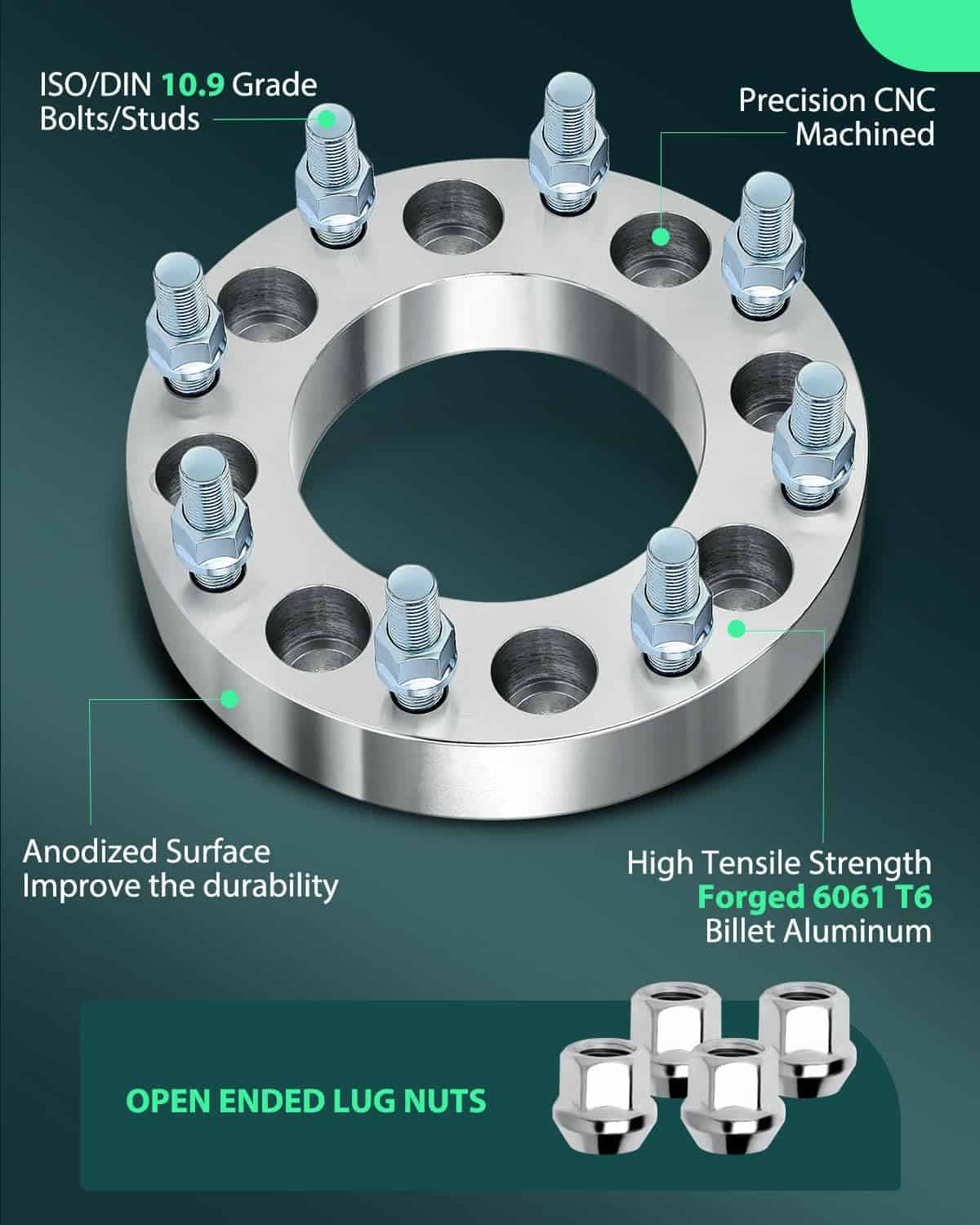 ISO/DIN 10.9 Grade Bolts/Studs

Precision CNC Machined

Anodized Surface Improve the durability

High Tensile Strength Forged 6061 T6 Billet Aluminum

OPEN ENDED LUG NUTS