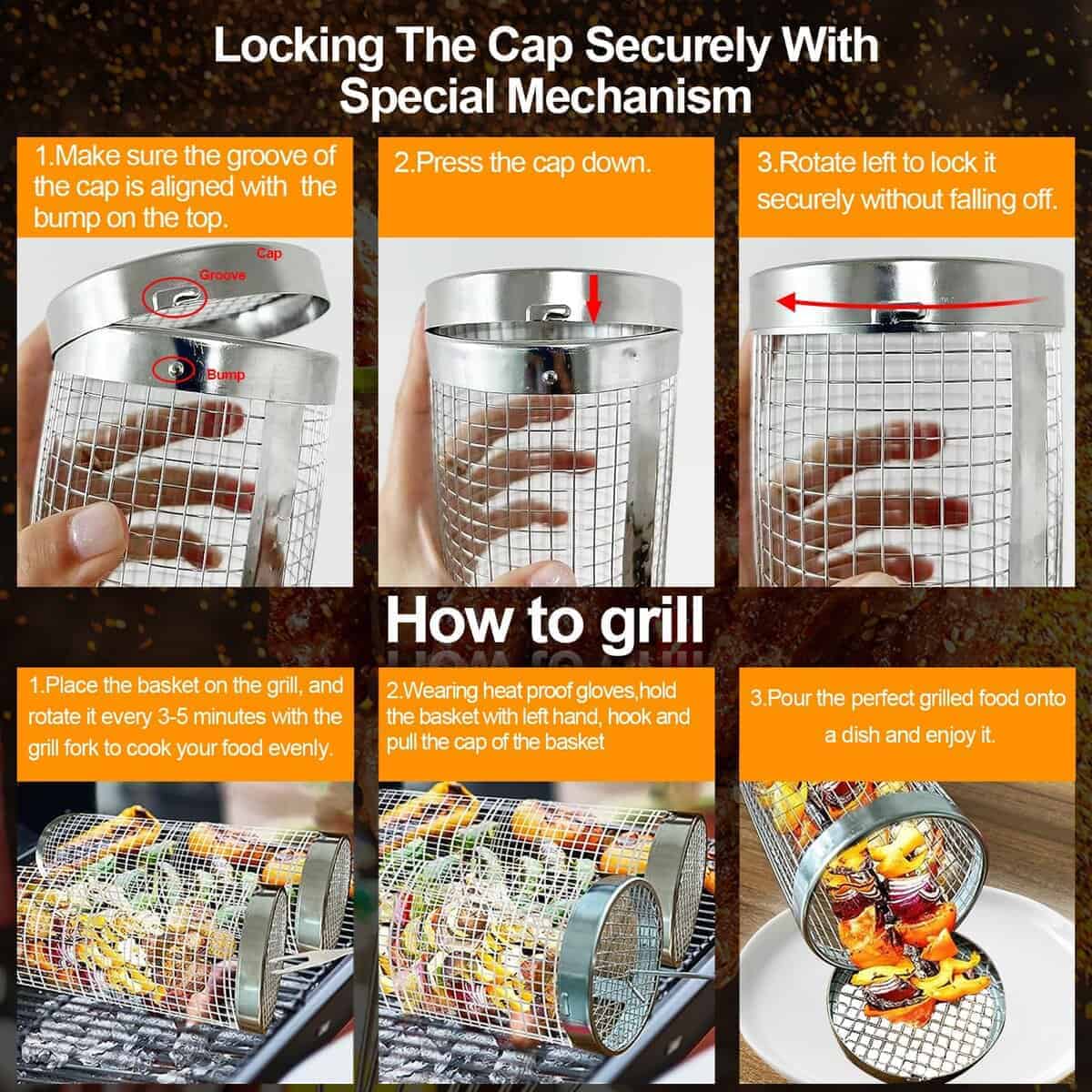 Locking The Cap Securely With Special Mechanism

1.Make sure the groove of the cap is aligned with the bump on the top.

Cap

Groove

Bump

2.Press the cap down.

3.Rotate left to lock it securely without falling off.

How to grill

1.Place the basket on the grill, and rotate it every 3-5 minutes with the grill fork to cook your food evenly.

2.Wearing heat proof gloves,hold the basket with left hand, hook and pull the cap of the basket

3.Pour the perfect grilled food onto a dish and enjoy it.