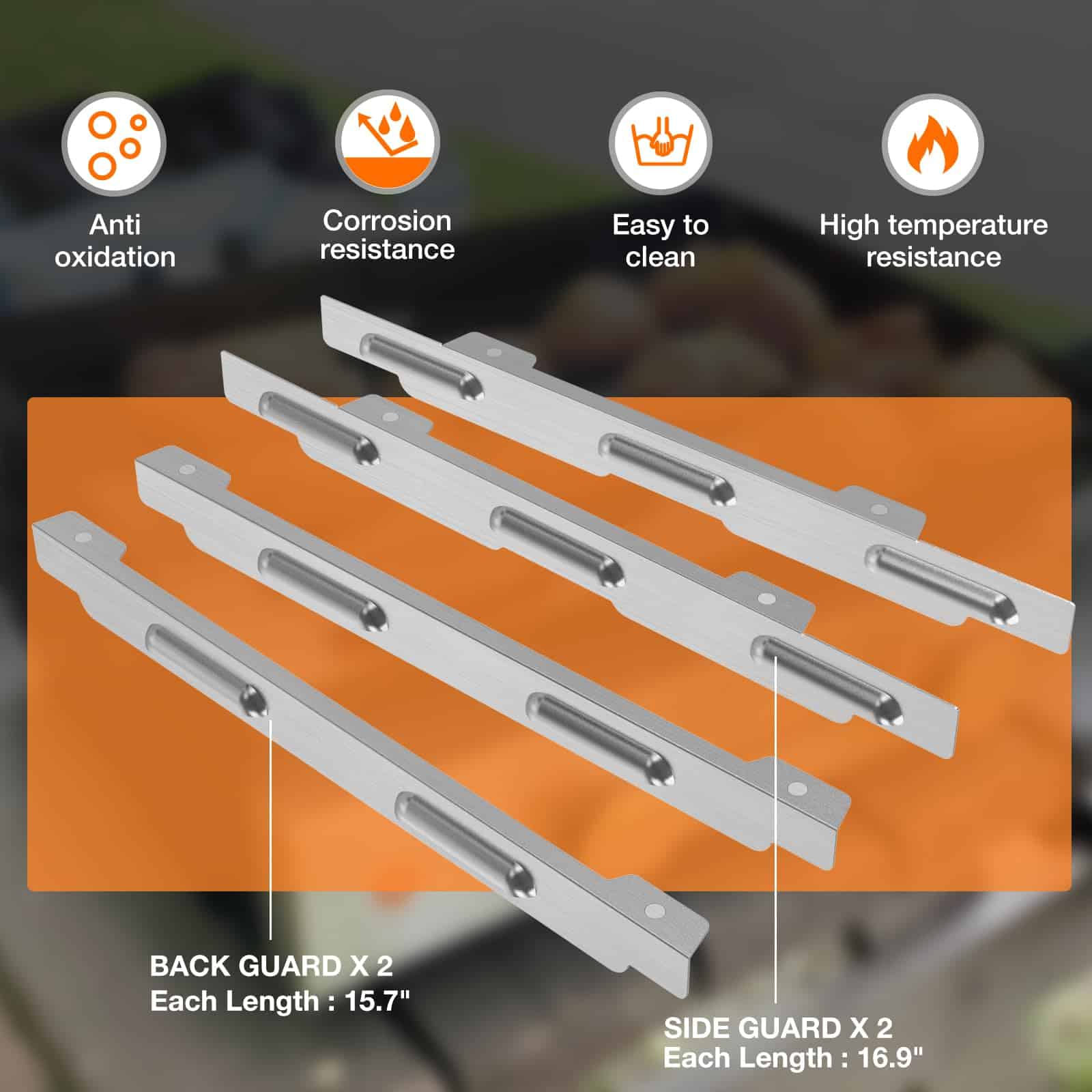 Anti oxidation

Corrosion resistance

Easy to clean

High temperature resistance

BACK GUARD X 2
Each Length : 15.7"

SIDE GUARD X 2
Each Length : 16.9"