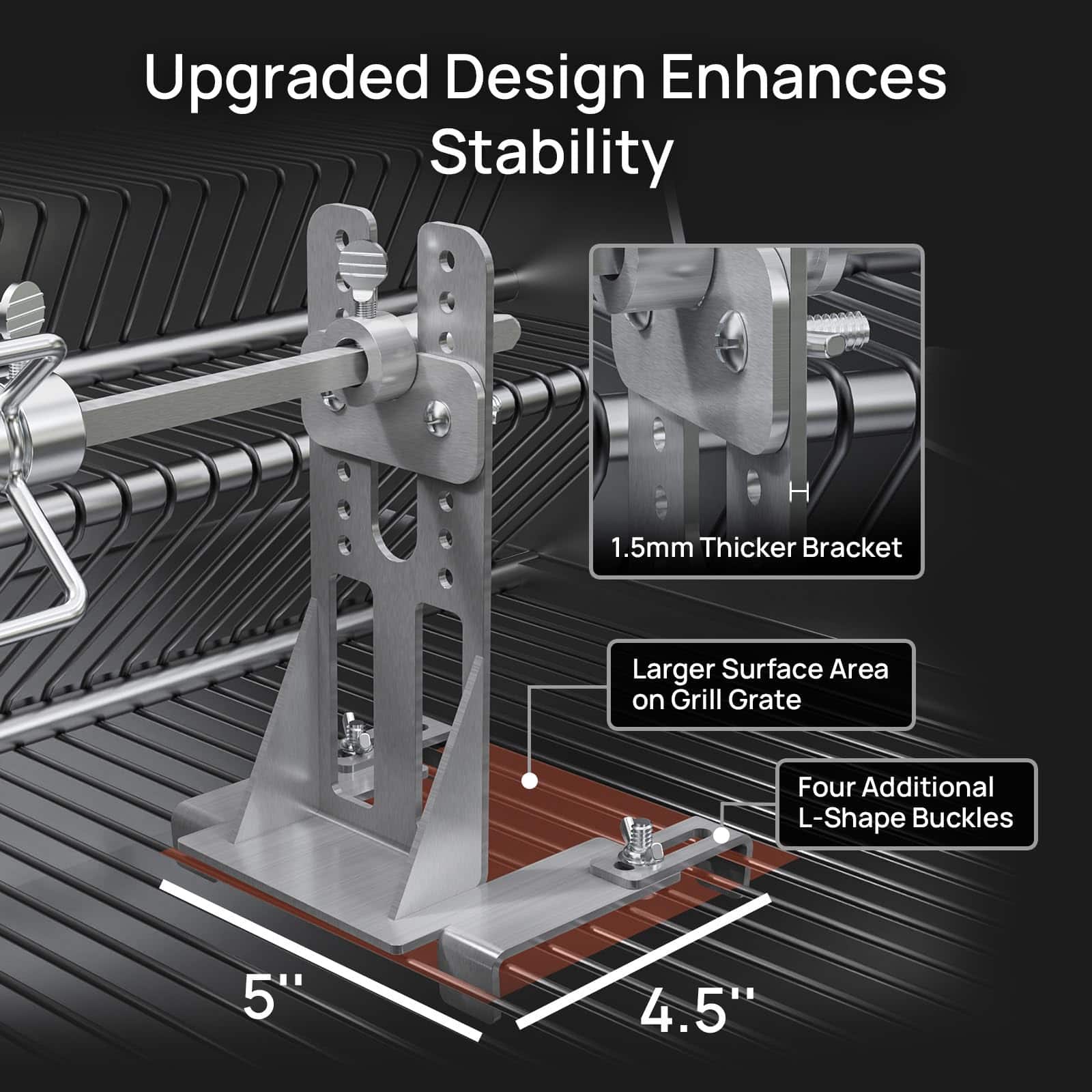 Upgraded Design Enhances Stability

1.5mm Thicker Bracket

Larger Surface Area on Grill Grate

Four Additional L-Shape Buckles

5''

4.5''