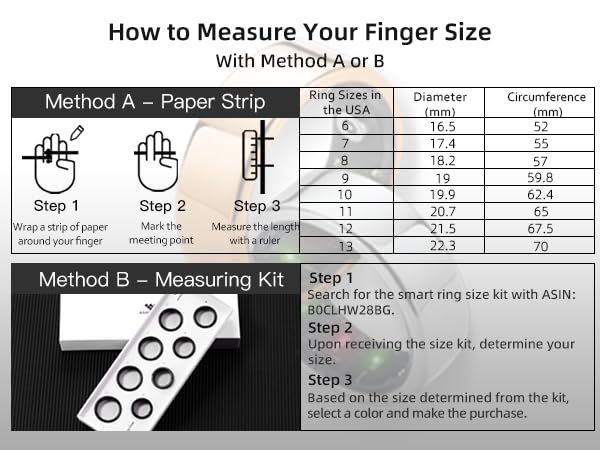 How to Measure Your Finger Size
With Method A or B

Method A – Paper Strip

Step 1
Wrap a strip of paper around your finger

Step 2
Mark the meeting point

Step 3
Measure the length with a ruler

| Ring Sizes in the USA | Diameter (mm) | Circumference (mm) |
|---|---|---|
| 6 | 16.5 | 52 |
| 7 | 17.4 | 55 |
| 8 | 18.2 | 57 |
| 9 | 19 | 59.8 |
| 10 | 19.9 | 62.4 |
| 11 | 20.7 | 65 |
| 12 | 21.5 | 67.5 |
| 13 | 22.3 | 70 |

Method B – Measuring Kit

Step 1
Search for the smart ring size kit with ASIN: B0CLHW28BG.

Step 2
Upon receiving the size kit, determine your size.

Step 3
Based on the size determined from the kit, select a color and make the purchase.