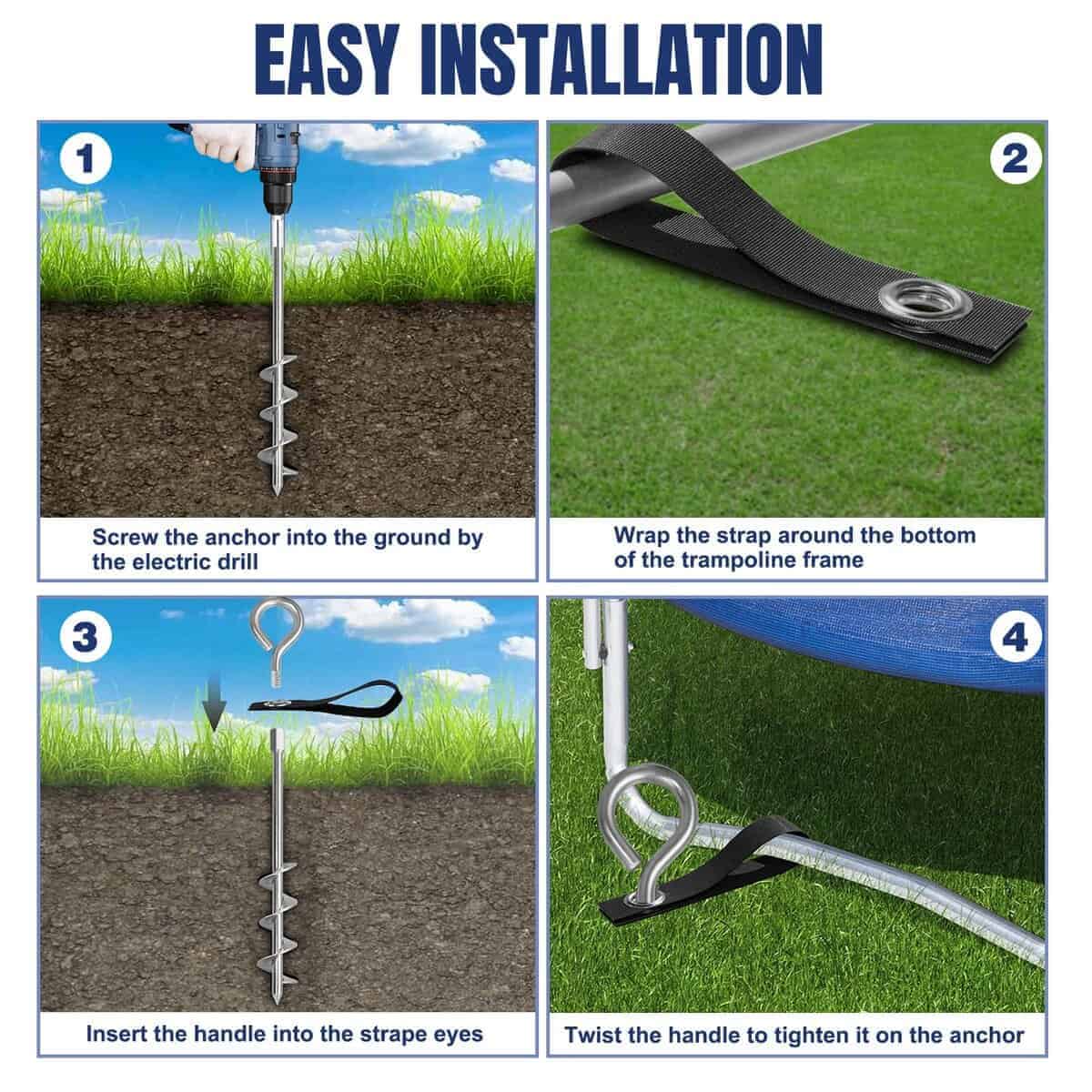 EASY INSTALLATION

1

Screw the anchor into the ground by the electric drill

2

Wrap the strap around the bottom of the trampoline frame

3

Insert the handle into the strape eyes

4

Twist the handle to tighten it on the anchor