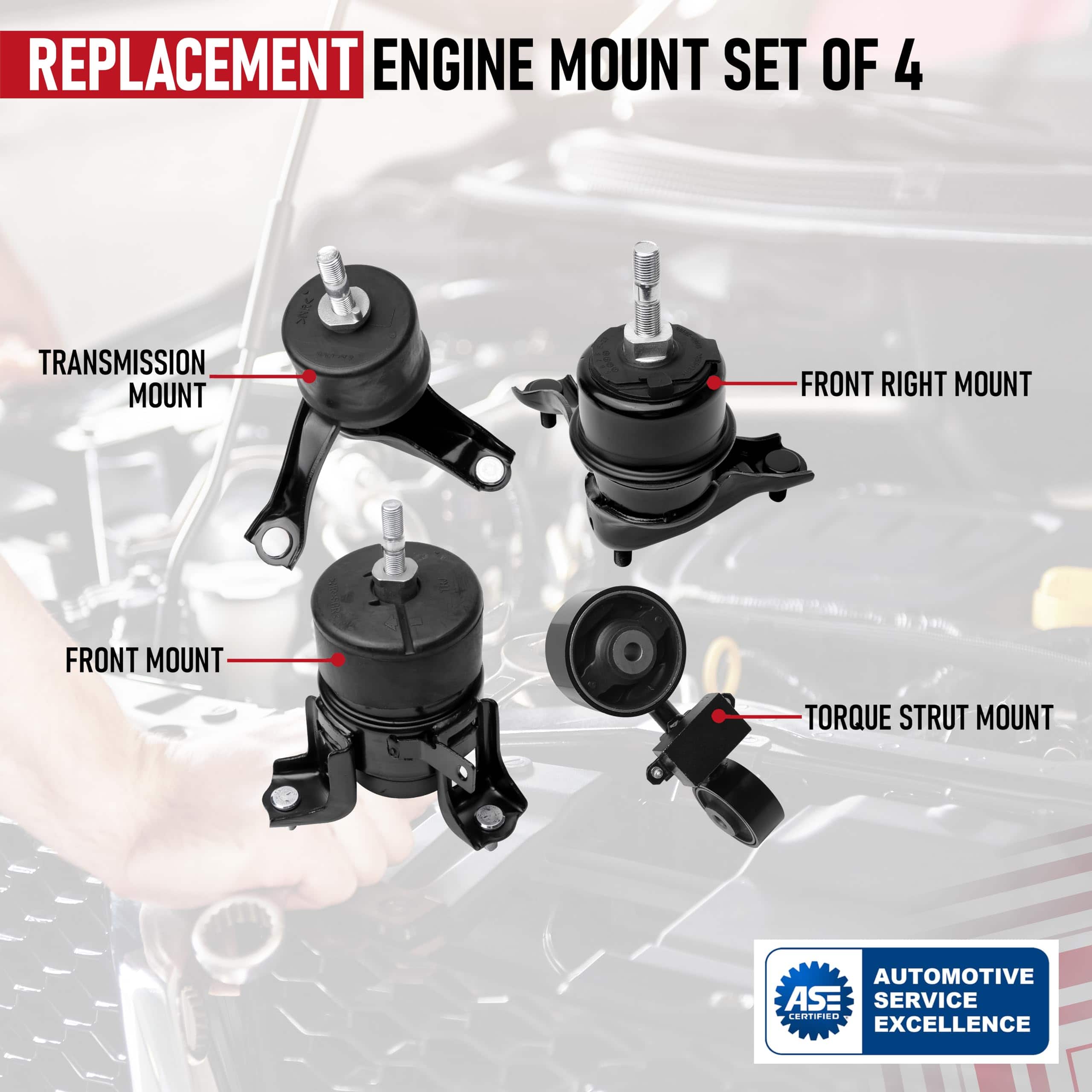 REPLACEMENT ENGINE MOUNT SET OF 4

TRANSMISSION MOUNT

FRONT RIGHT MOUNT

FRONT MOUNT

TORQUE STRUT MOUNT

ASE CERTIFIED

AUTOMOTIVE SERVICE EXCELLENCE