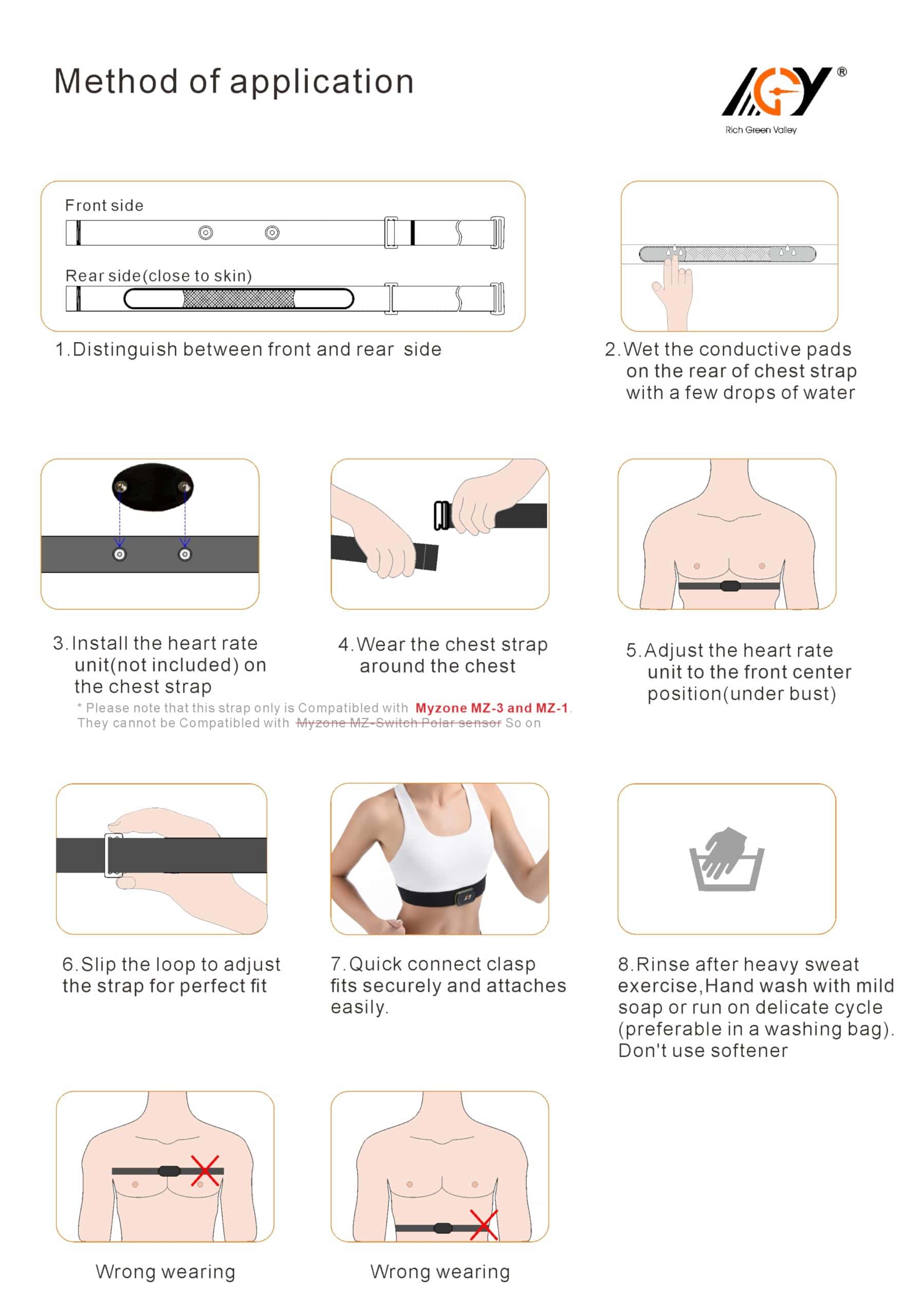 Method of application

®

Rich Green Valley

Front side

Rear side(close to skin)

1.Distinguish between front and rear side

2.Wet the conductive pads on the rear of chest strap with a few drops of water

3.Install the heart rate unit(not included) on the chest strap

* Please note that this strap only is Compatibled with Myzone MZ-3 and MZ-1. They cannot be Compatibled with Myzone MZ-Switch Polar sensor So on

4.Wear the chest strap around the chest

5.Adjust the heart rate unit to the front center position(under bust)

6.Slip the loop to adjust the strap for perfect fit

7.Quick connect clasp fits securely and attaches easily.

8.Rinse after heavy sweat exercise,Hand wash with mild soap or run on delicate cycle (preferable in a washing bag). Don't use softener

Wrong wearing

Wrong wearing