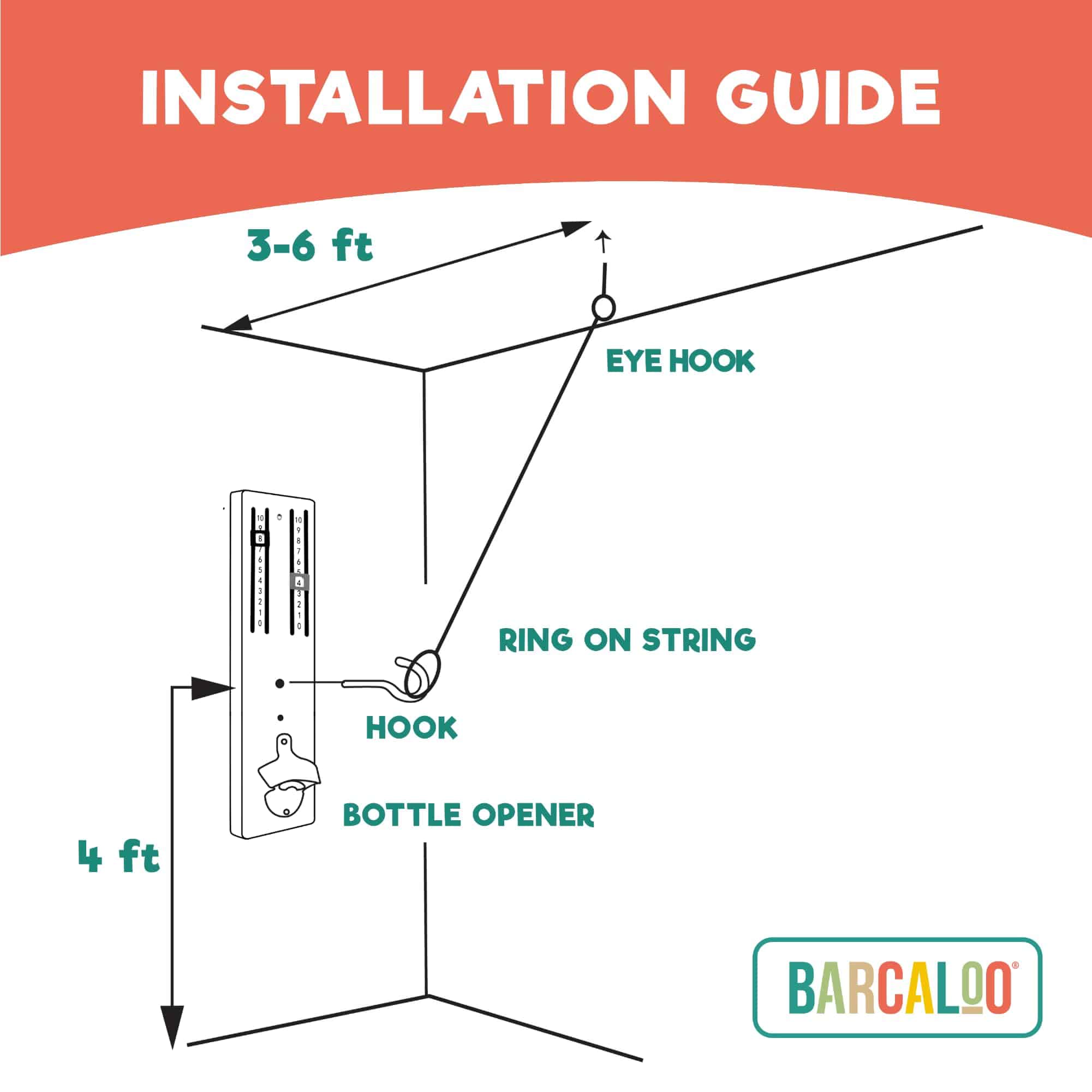 INSTALLATION GUIDE

3-6 ft

EYE HOOK

10 9 8 7 6 5 4 3 2 1 0

10 9 8 7 6 5 4 3 2 1 0

RING ON STRING

HOOK

BOTTLE OPENER

4 ft

BARCALOO®