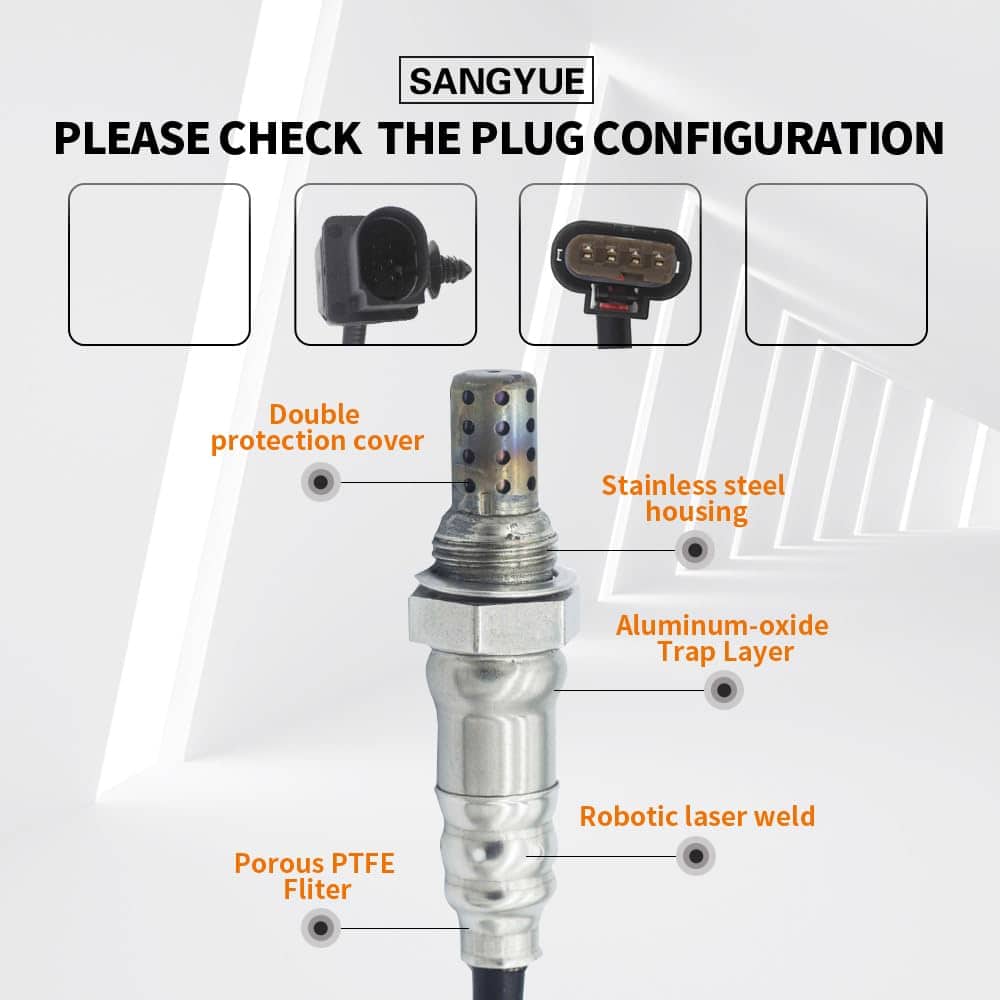 SANGYUE

PLEASE CHECK THE PLUG CONFIGURATION

Double protection cover

Stainless steel housing

Aluminum-oxide Trap Layer

Robotic laser weld

Porous PTFE Fliter