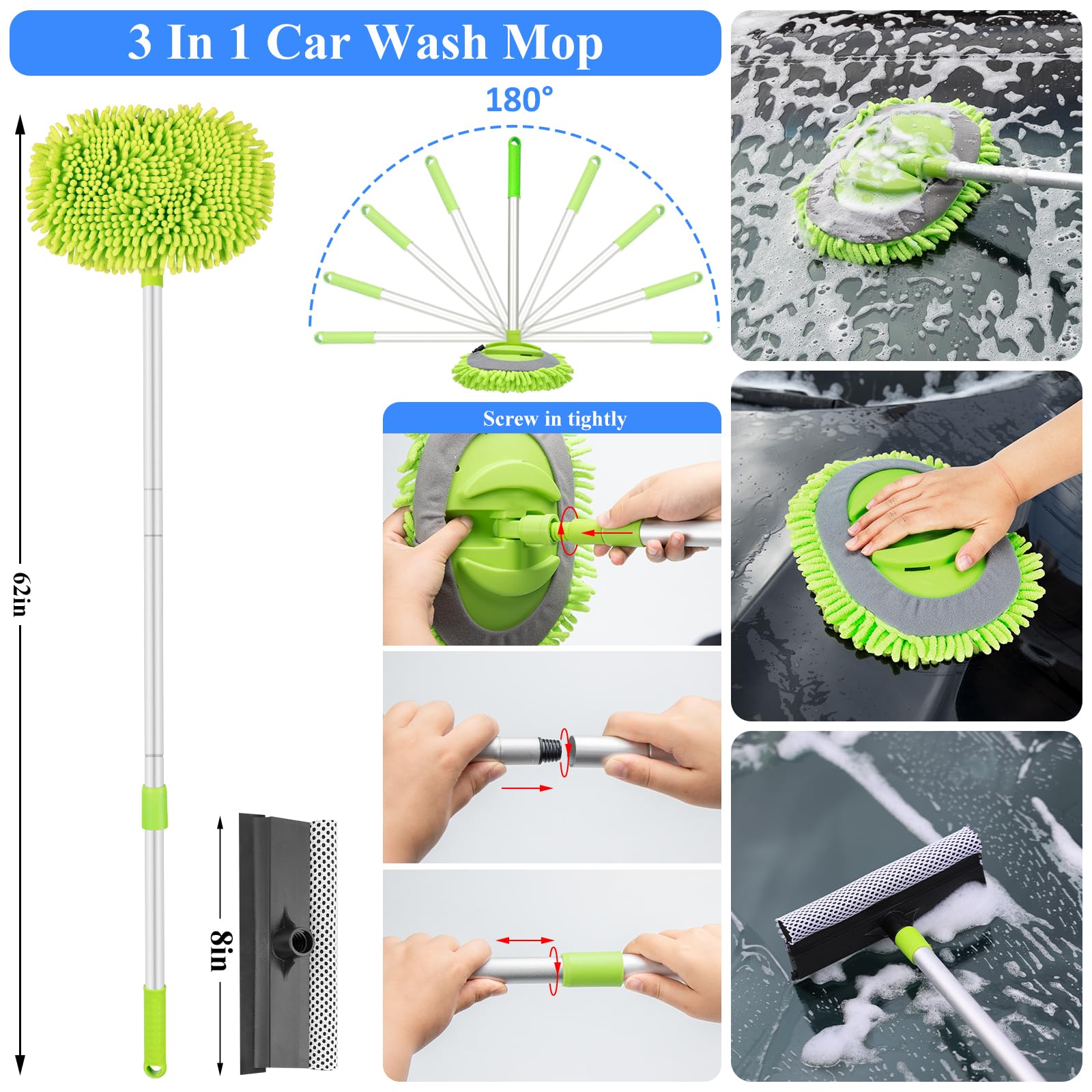 3 In 1 Car Wash Mop

180°

62in

Screw in tightly

8in