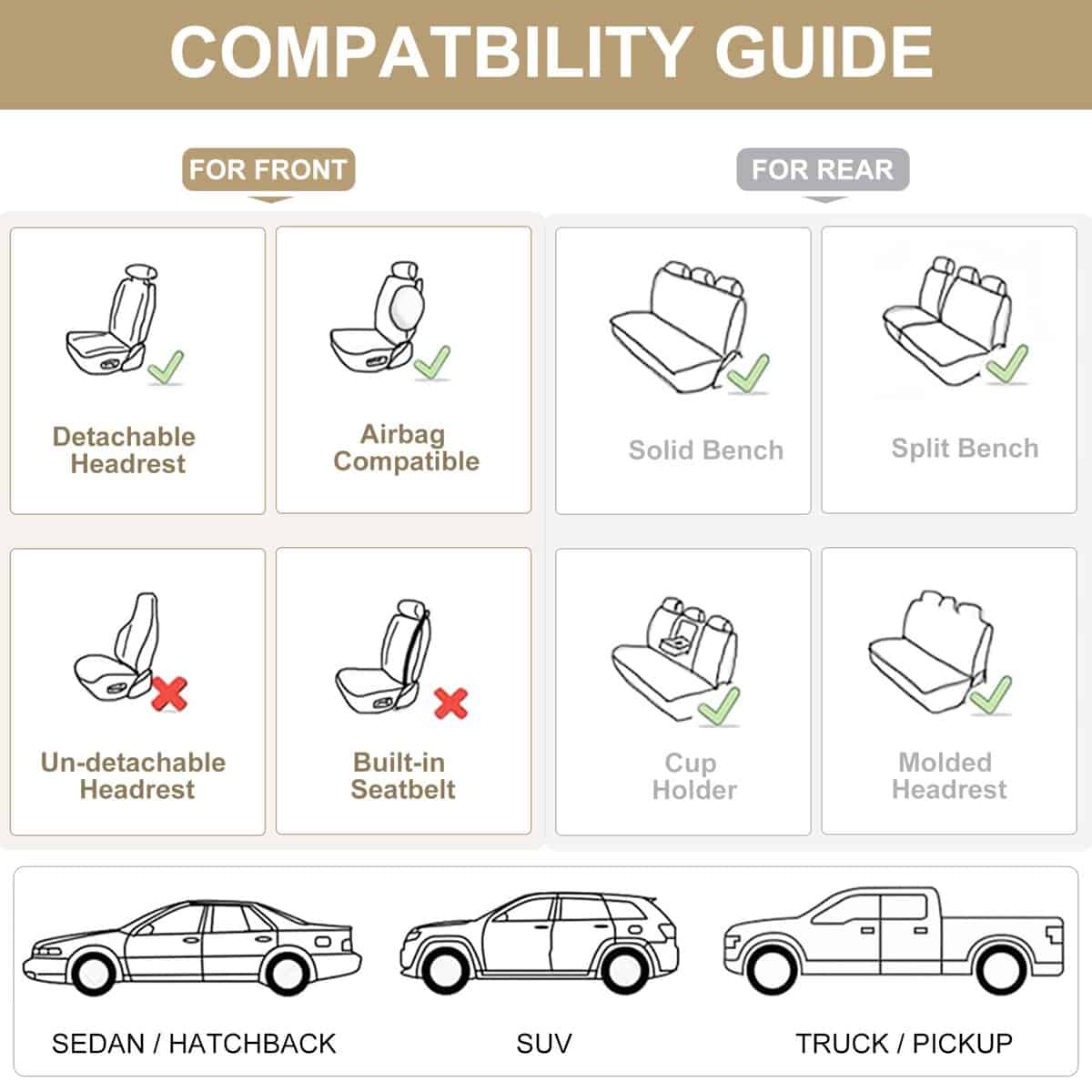 COMPATBILITY GUIDE

FOR FRONT

Detachable Headrest

Airbag Compatible

Un-detachable Headrest

Built-in Seatbelt

FOR REAR

Solid Bench

Split Bench

Cup Holder

Molded Headrest

SEDAN / HATCHBACK

SUV

TRUCK / PICKUP