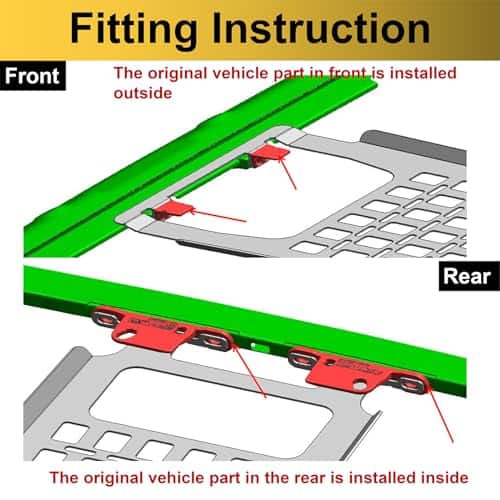 Fitting Instruction

Front

The original vehicle part in front is installed outside

Rear

The original vehicle part in the rear is installed inside