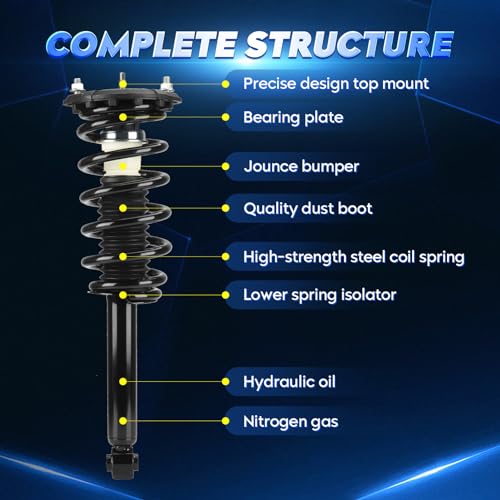 COMPLETE STRUCTURE

Precise design top mount

Bearing plate

Jounce bumper

Quality dust boot

High-strength steel coil spring

Lower spring isolator

Hydraulic oil

Nitrogen gas