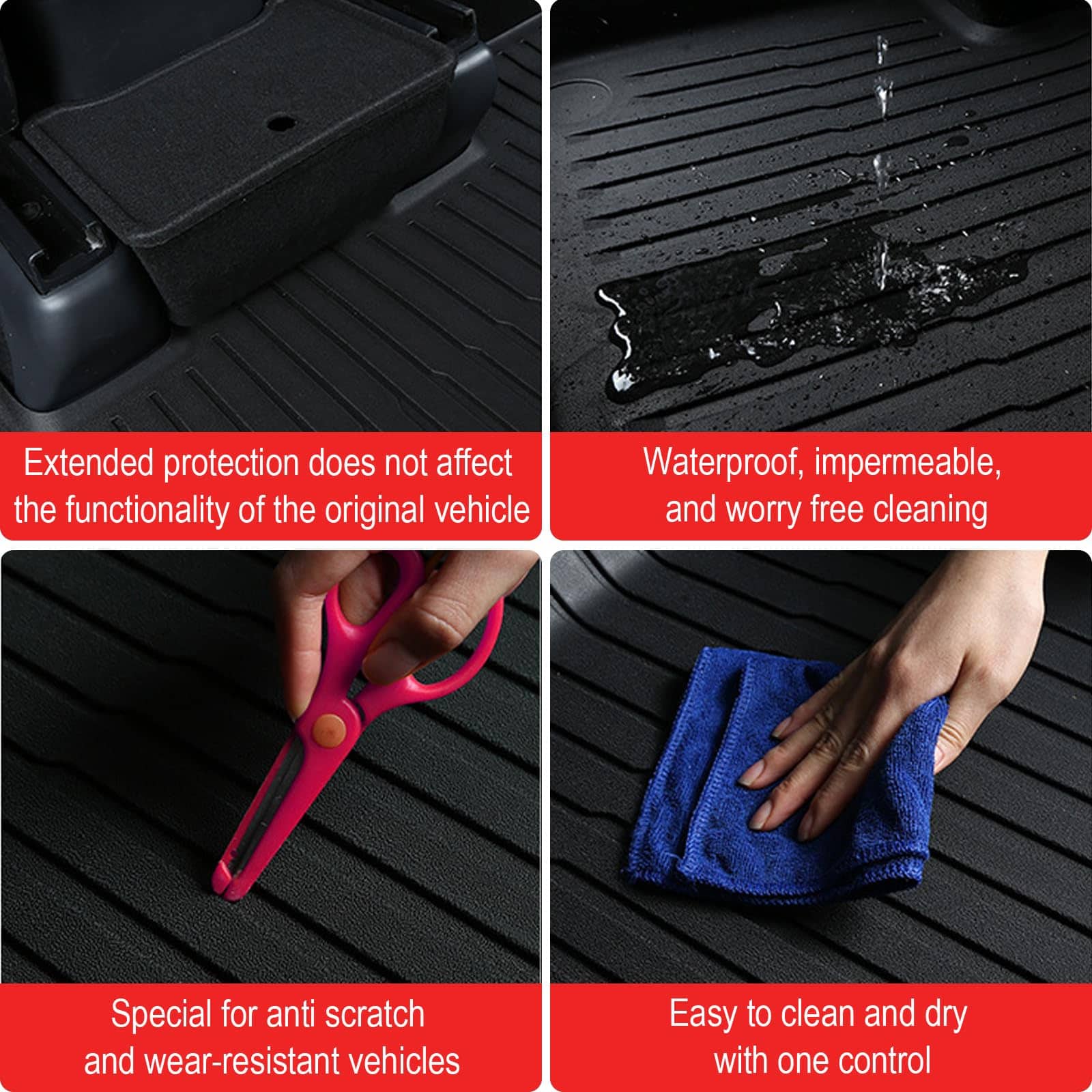 Extended protection does not affect the functionality of the original vehicle

Waterproof, impermeable, and worry free cleaning

Special for anti scratch and wear-resistant vehicles

Easy to clean and dry with one control