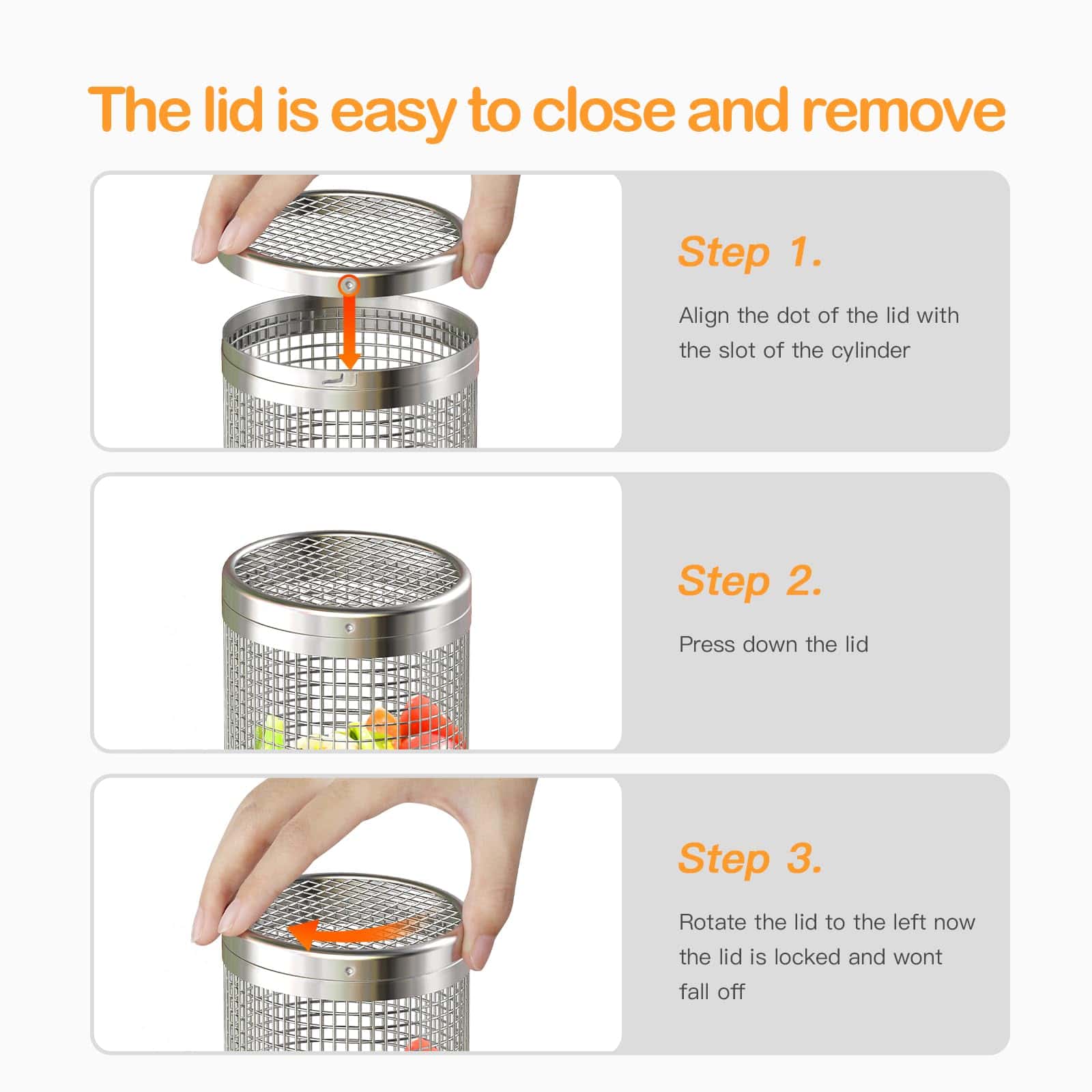 The lid is easy to close and remove

Step 1.

Align the dot of the lid with the slot of the cylinder

Step 2.

Press down the lid

Step 3.

Rotate the lid to the left now the lid is locked and wont fall off