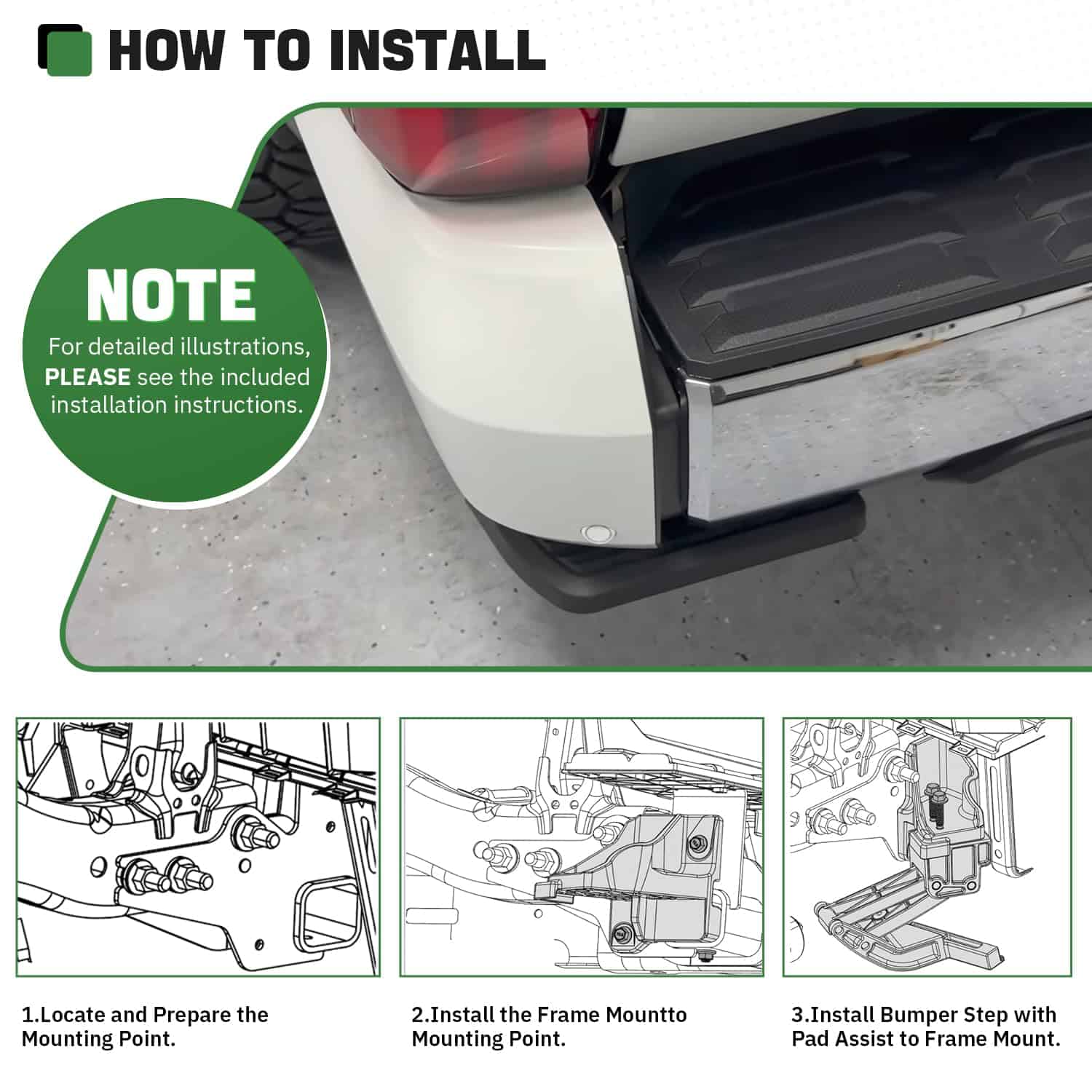 HOW TO INSTALL

NOTE
For detailed illustrations, PLEASE see the included installation instructions.

1.Locate and Prepare the Mounting Point.

2.Install the Frame Mountto Mounting Point.

3.Install Bumper Step with Pad Assist to Frame Mount.