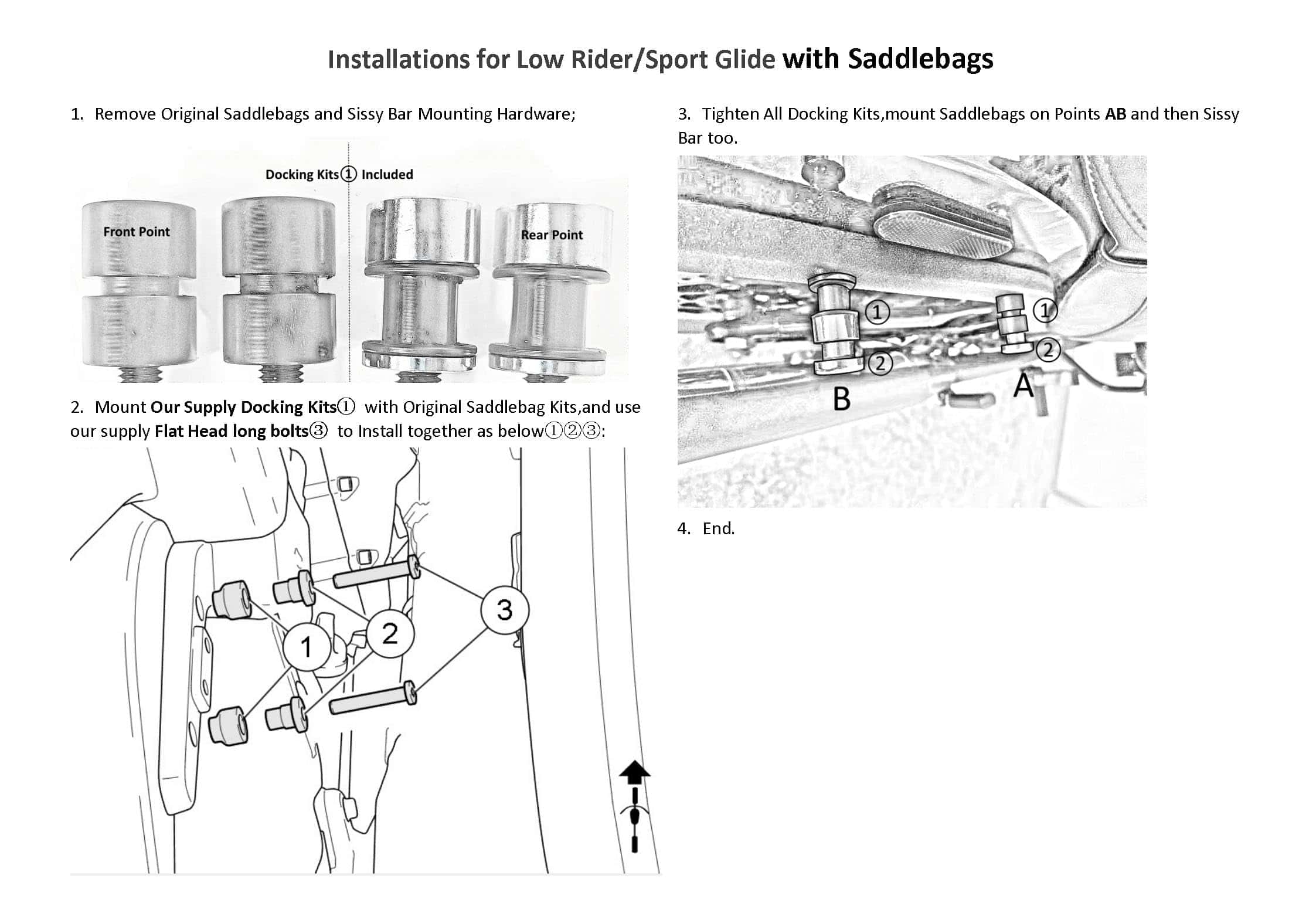 Installations for Low Rider/Sport Glide with Saddlebags

1. Remove Original Saddlebags and Sissy Bar Mounting Hardware;

Docking Kits① Included

Front Point

Rear Point

2. Mount Our Supply Docking Kits① with Original Saddlebag Kits,and use our supply Flat Head long bolts③ to Install together as below①②③:

1

2

3

3. Tighten All Docking Kits,mount Saddlebags on Points AB and then Sissy Bar too.

①

②

①

②

B

A

4. End.