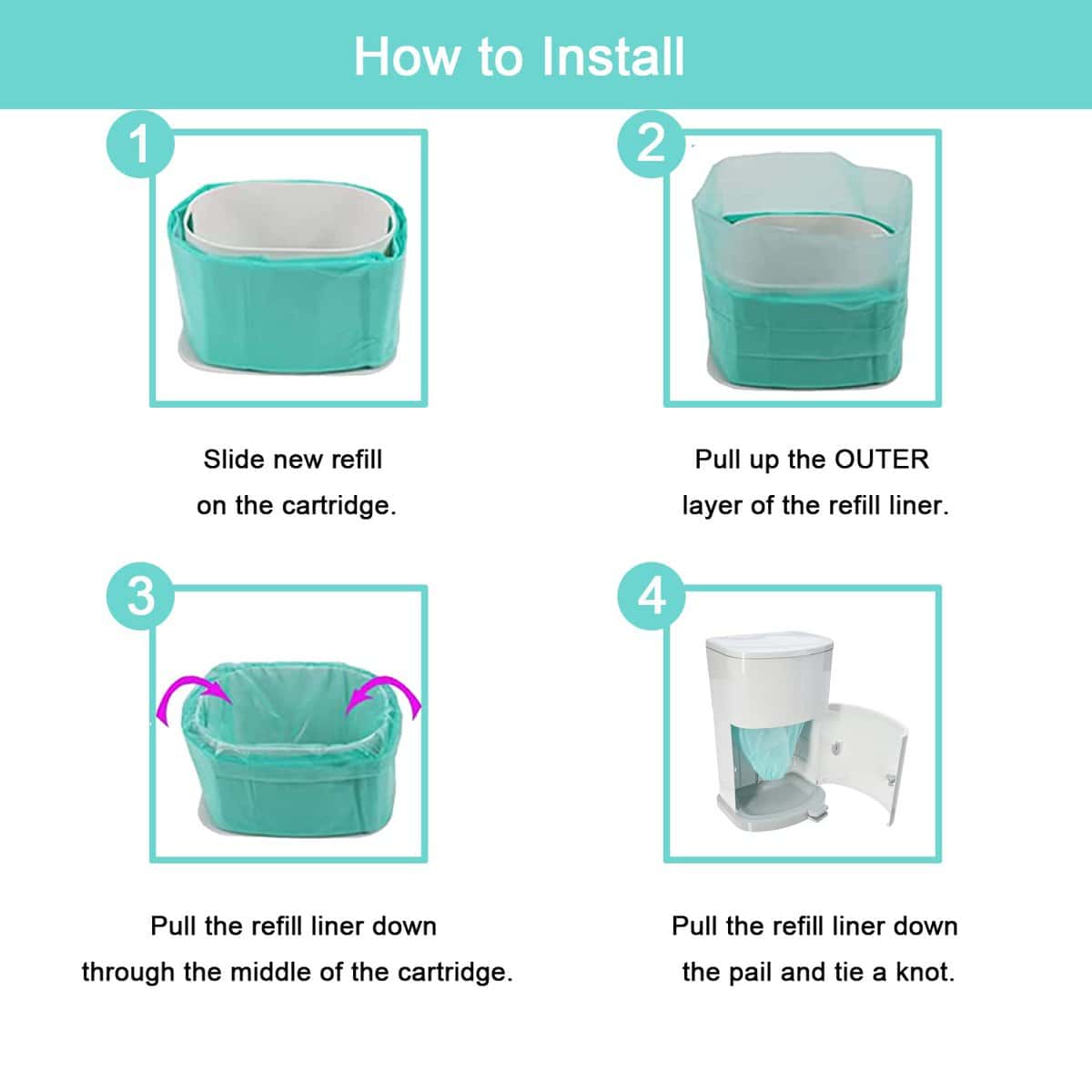 How to Install

1

Slide new refill on the cartridge.

2

Pull up the OUTER layer of the refill liner.

3

Pull the refill liner down through the middle of the cartridge.

4

Pull the refill liner down the pail and tie a knot.