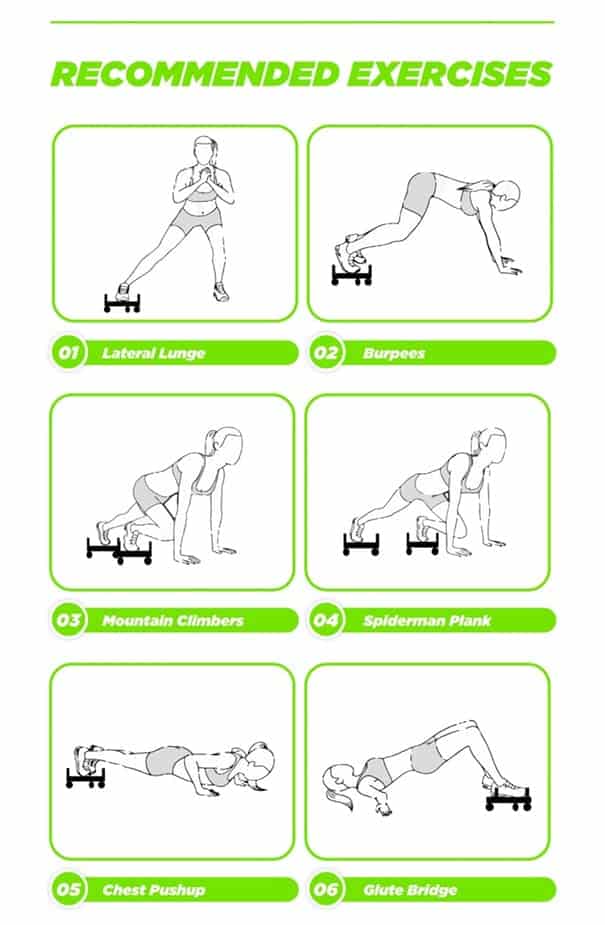 RECOMMENDED EXERCISES

01 Lateral Lunge

02 Burpees

03 Mountain Climbers

04 Spiderman Plank

05 Chest Pushup

06 Glute Bridge