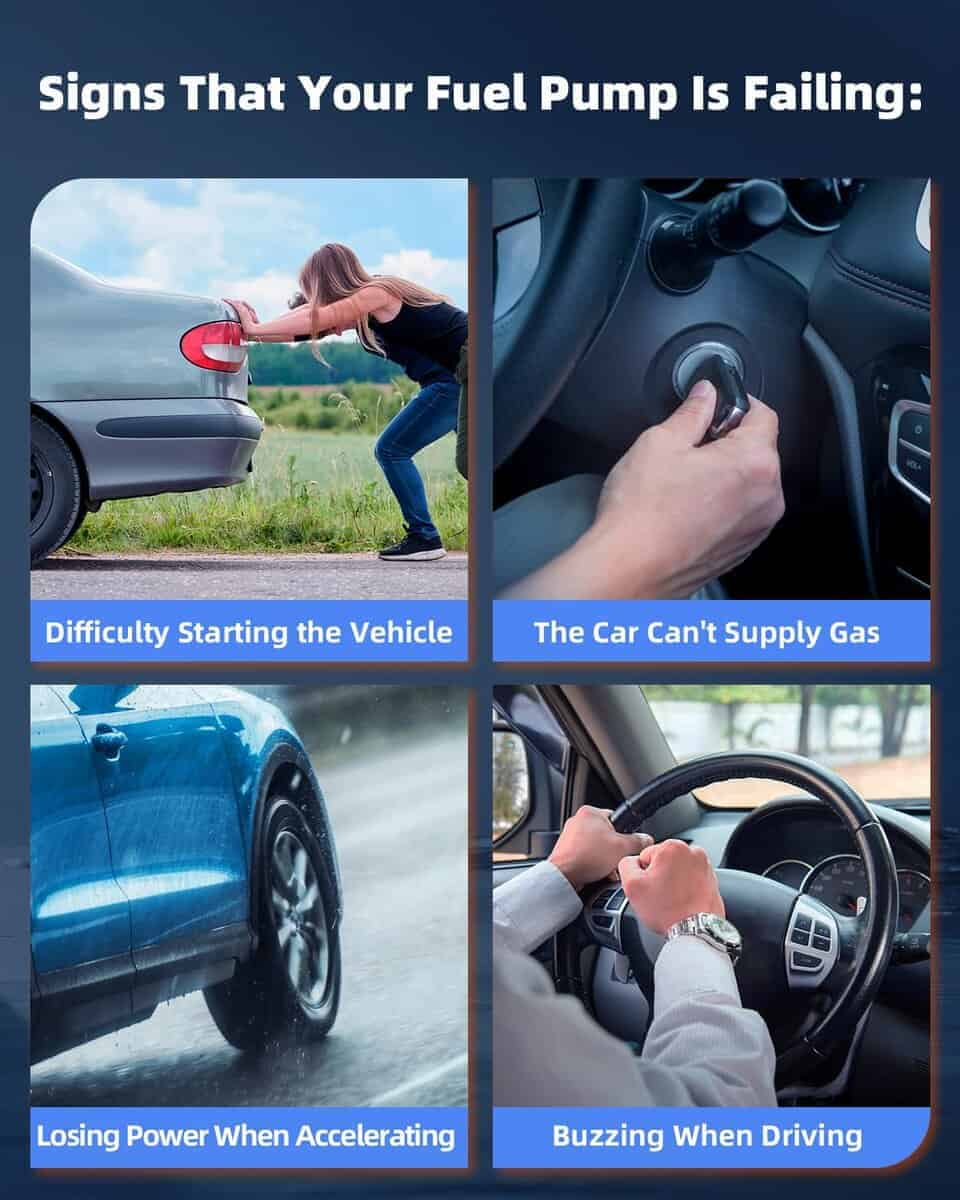 Signs That Your Fuel Pump Is Failing:

Difficulty Starting the Vehicle

The Car Can't Supply Gas

Losing Power When Accelerating

Buzzing When Driving