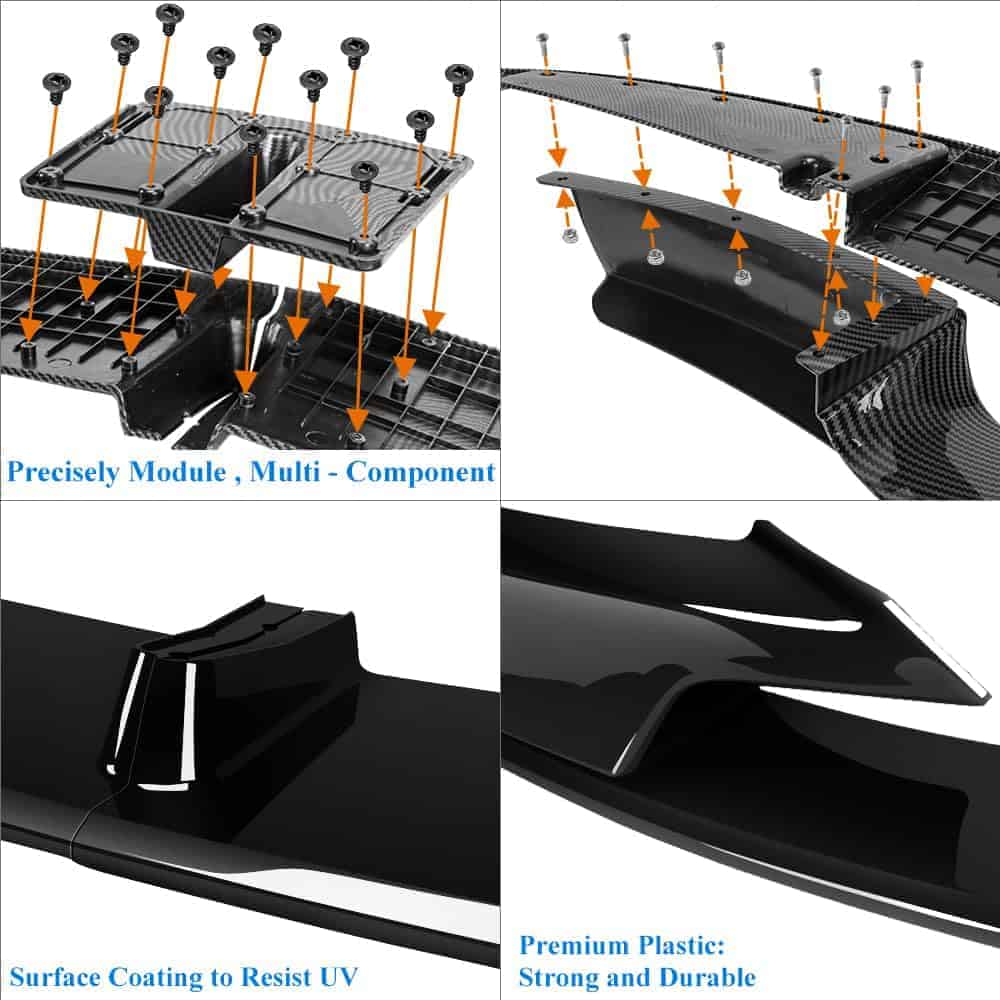 Precisely Module , Multi - Component

Surface Coating to Resist UV

Premium Plastic:
Strong and Durable