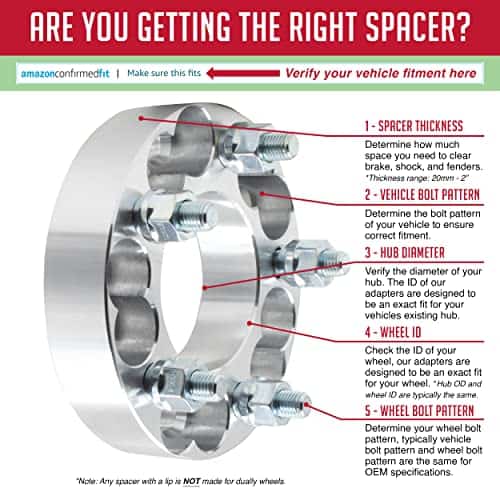 ARE YOU GETTING THE RIGHT SPACER?

amazonconfirmedfit | Make sure this fits Verify your vehicle fitment here

1 - SPACER THICKNESS
Determine how much space you need to clear brake, shock, and fenders. *Thickness range: 20mm - 2"

2 - VEHICLE BOLT PATTERN
Determine the bolt pattern of your vehicle to ensure correct fitment.

3 - HUB DIAMETER
Verify the diameter of your hub. The ID of our adapters are designed to be an exact fit for your vehicles existing hub.

4 - WHEEL ID
Check the ID of your wheel, our adapters are designed to be an exact fit for your wheel. *Hub OD and wheel ID are typically the same.

5 - WHEEL BOLT PATTERN
Determine your wheel bolt pattern, typically vehicle bolt pattern and wheel bolt pattern are the same for OEM specifications.

*Note: Any spacer with a lip is NOT made for dually wheels.