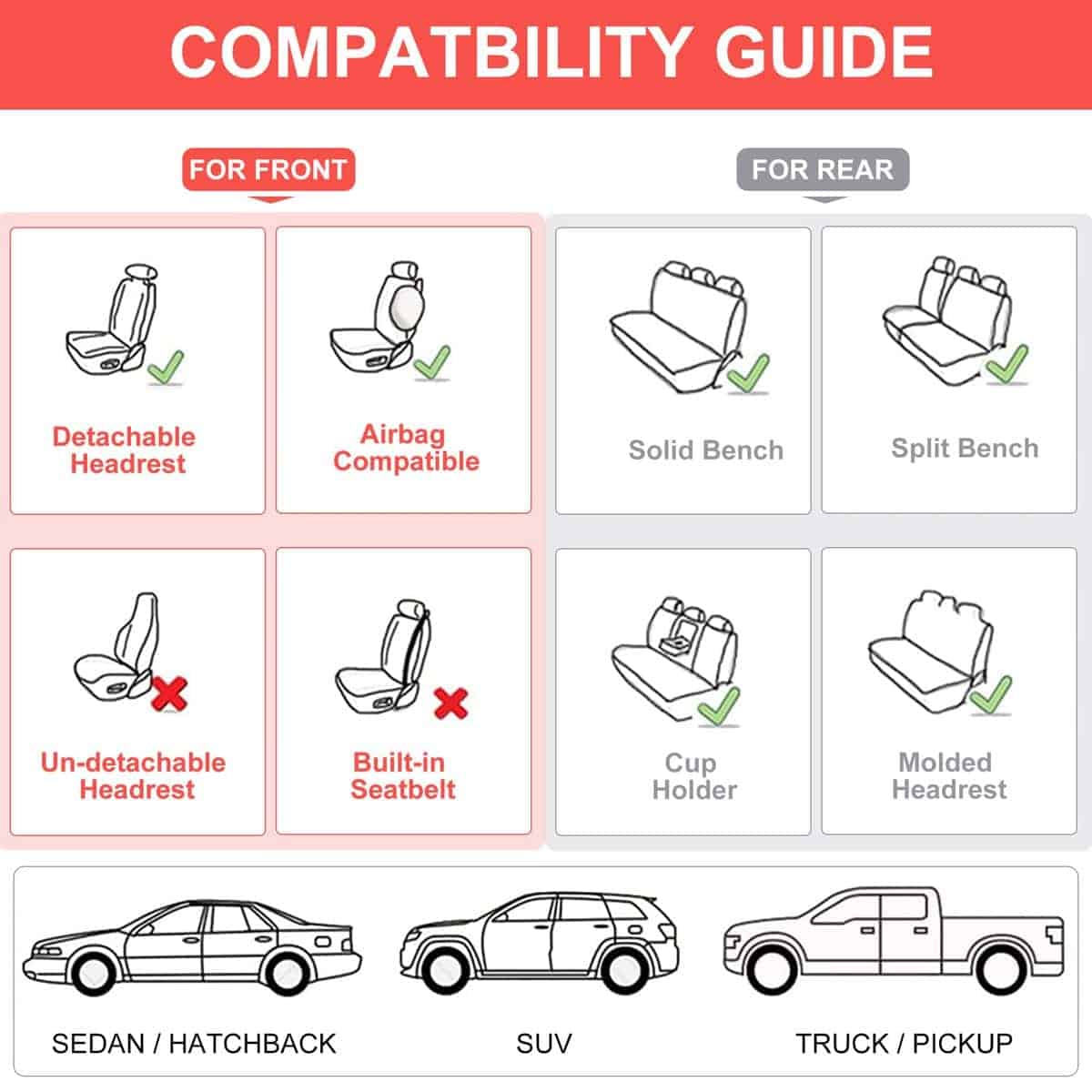 COMPATBILITY GUIDE

FOR FRONT

Detachable Headrest

Airbag Compatible

Un-detachable Headrest

Built-in Seatbelt

FOR REAR

Solid Bench

Split Bench

Cup Holder

Molded Headrest

SEDAN / HATCHBACK

SUV

TRUCK / PICKUP