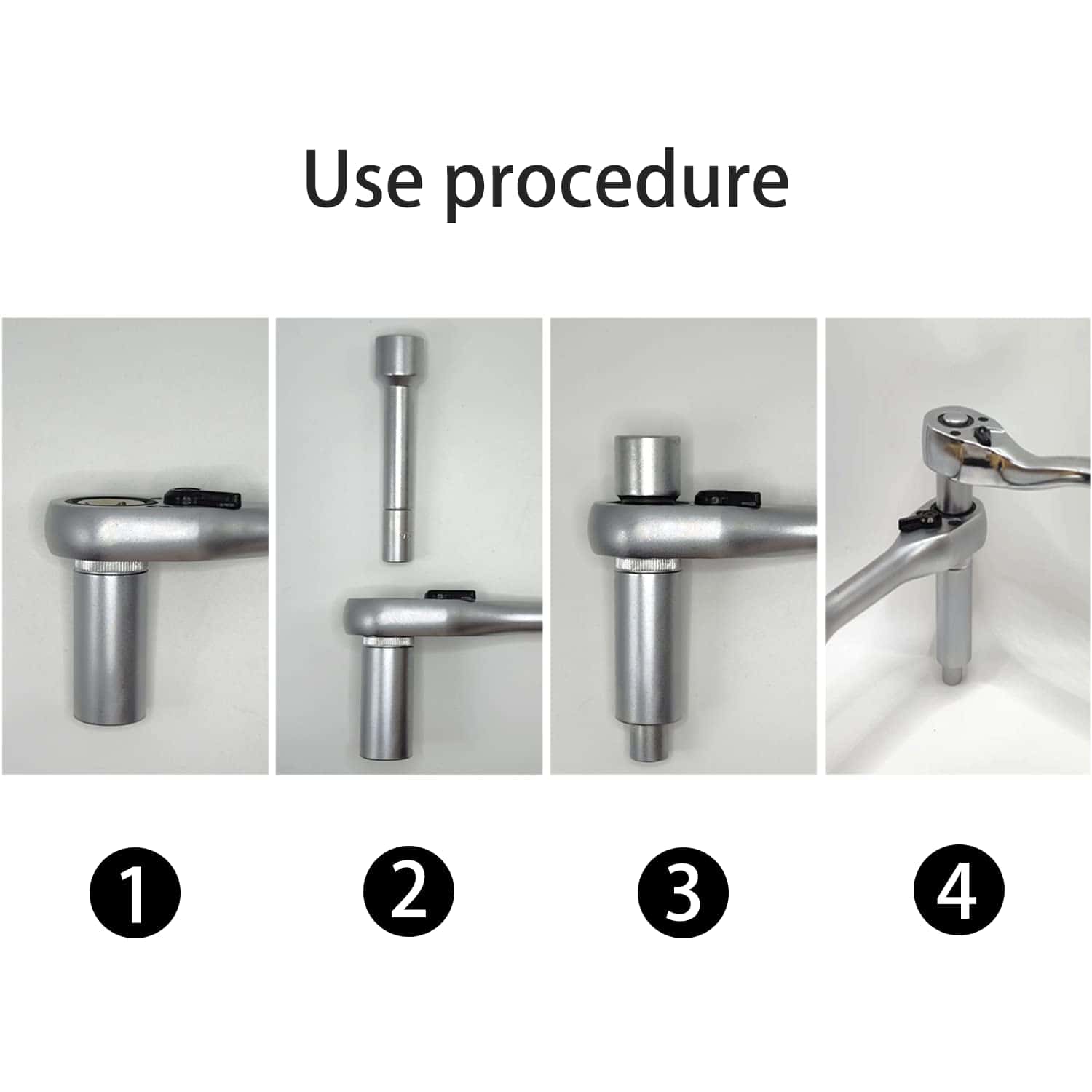 Use procedure

1

2

3

4