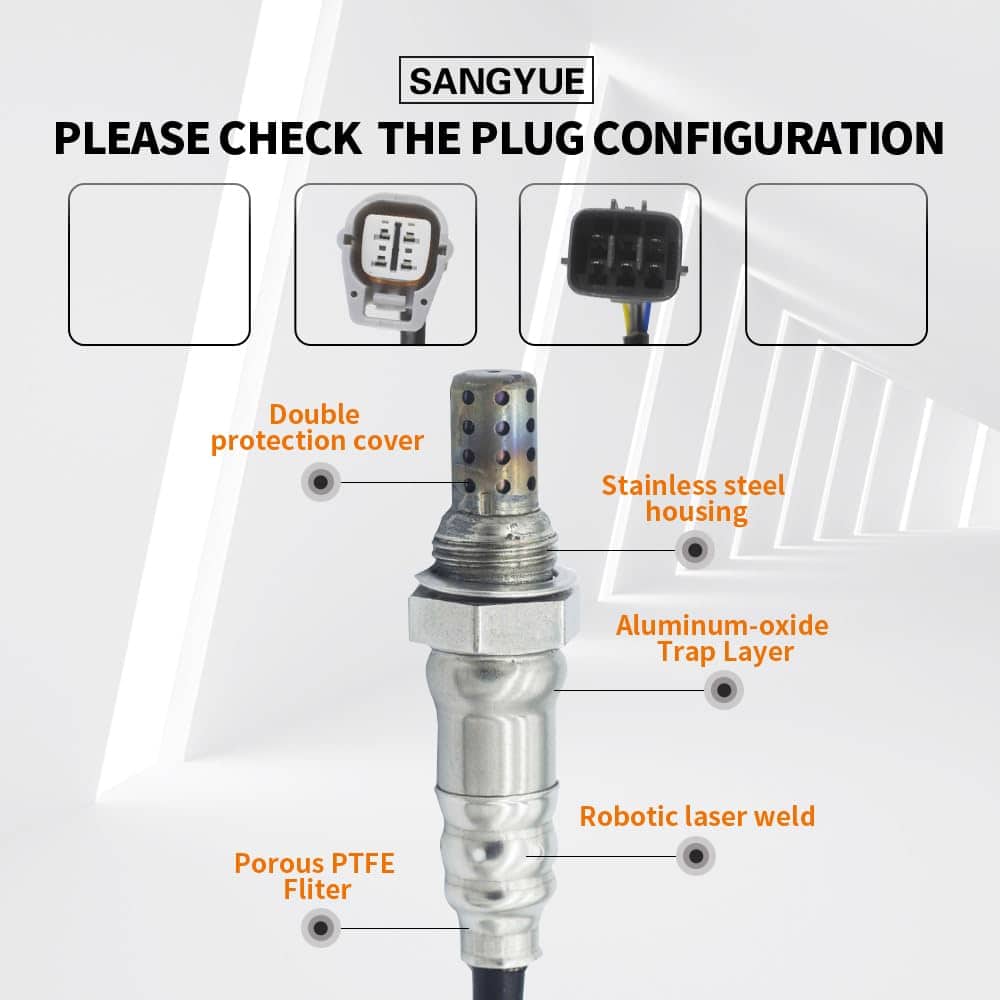 SANGYUE

PLEASE CHECK THE PLUG CONFIGURATION

Double protection cover

Stainless steel housing

Aluminum-oxide Trap Layer

Robotic laser weld

Porous PTFE Fliter