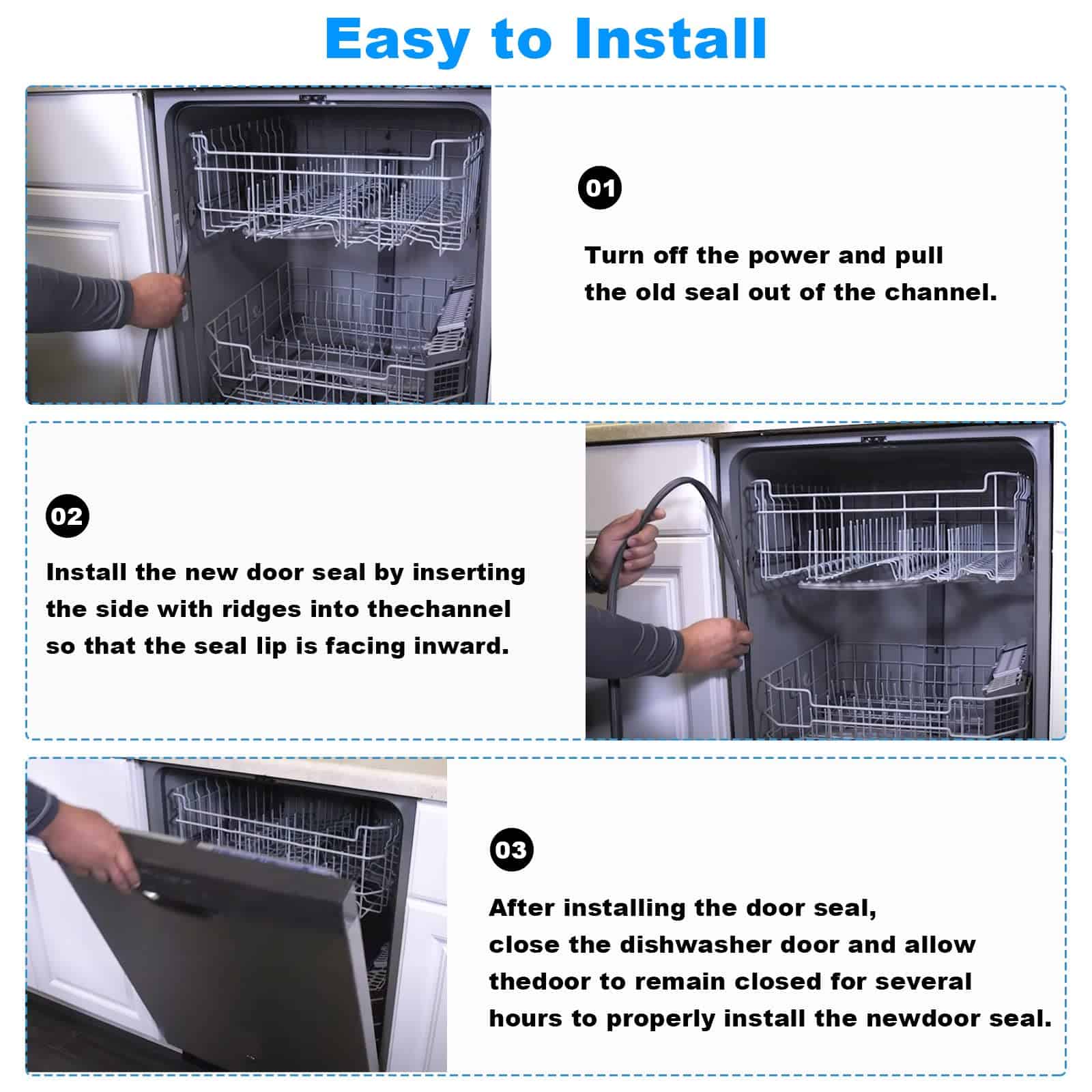 Easy to Install

01

Turn off the power and pull the old seal out of the channel.

02

Install the new door seal by inserting the side with ridges into thechannel so that the seal lip is facing inward.

03

After installing the door seal, close the dishwasher door and allow thedoor to remain closed for several hours to properly install the newdoor seal.