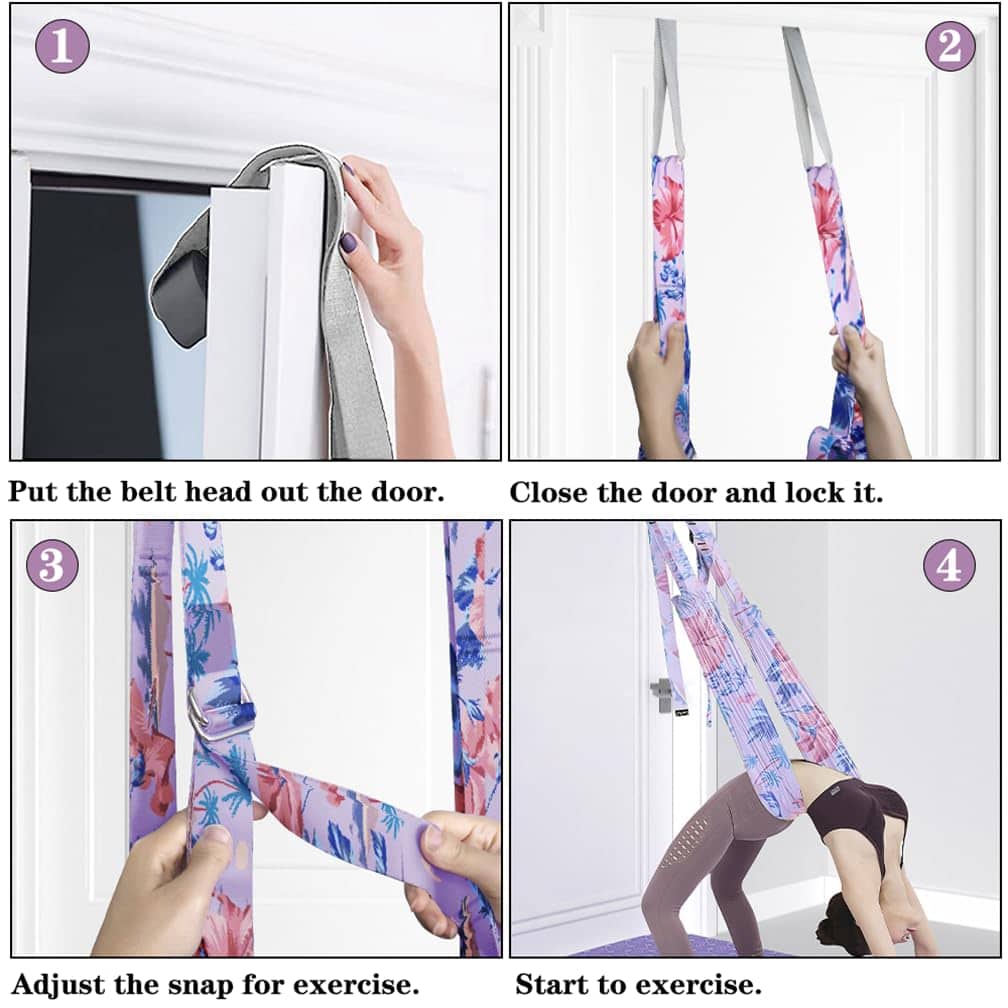 1

Put the belt head out the door.

2

Close the door and lock it.

3

Adjust the snap for exercise.

4

Start to exercise.