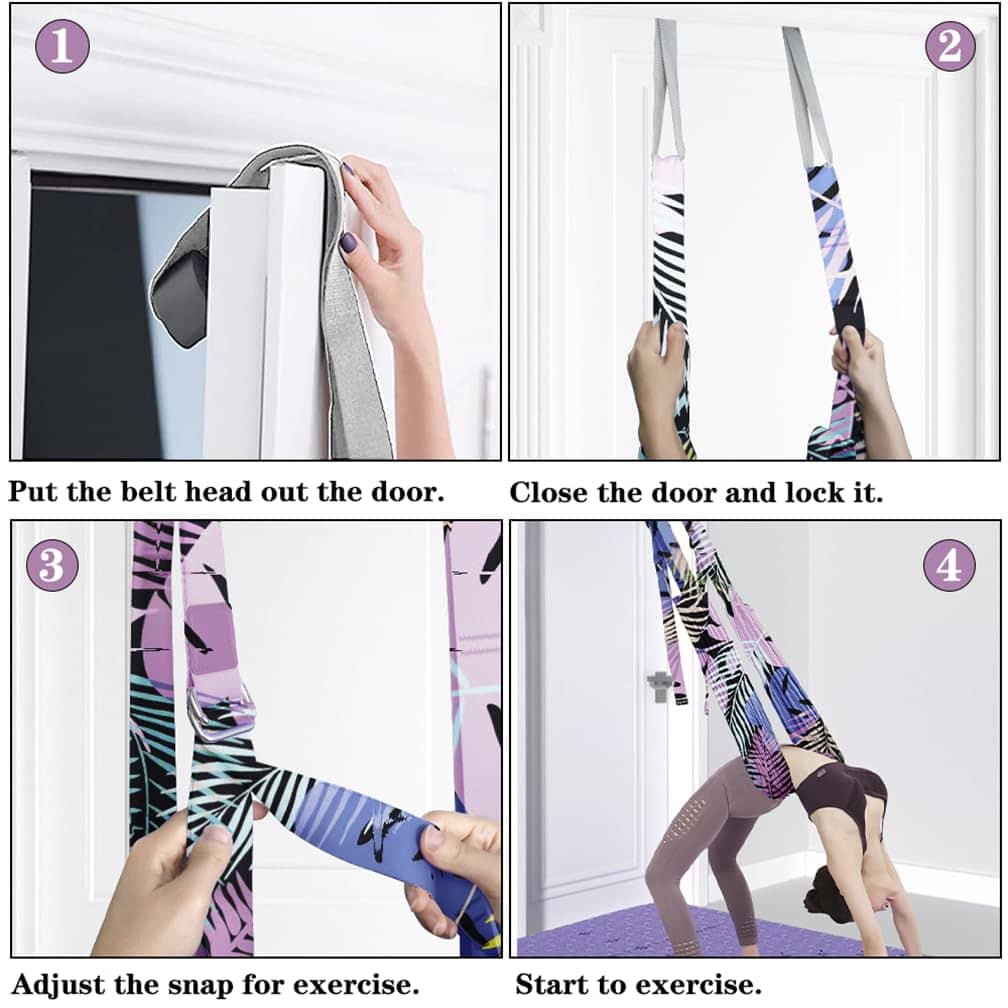 1

Put the belt head out the door.

2

Close the door and lock it.

3

Adjust the snap for exercise.

4

Start to exercise.